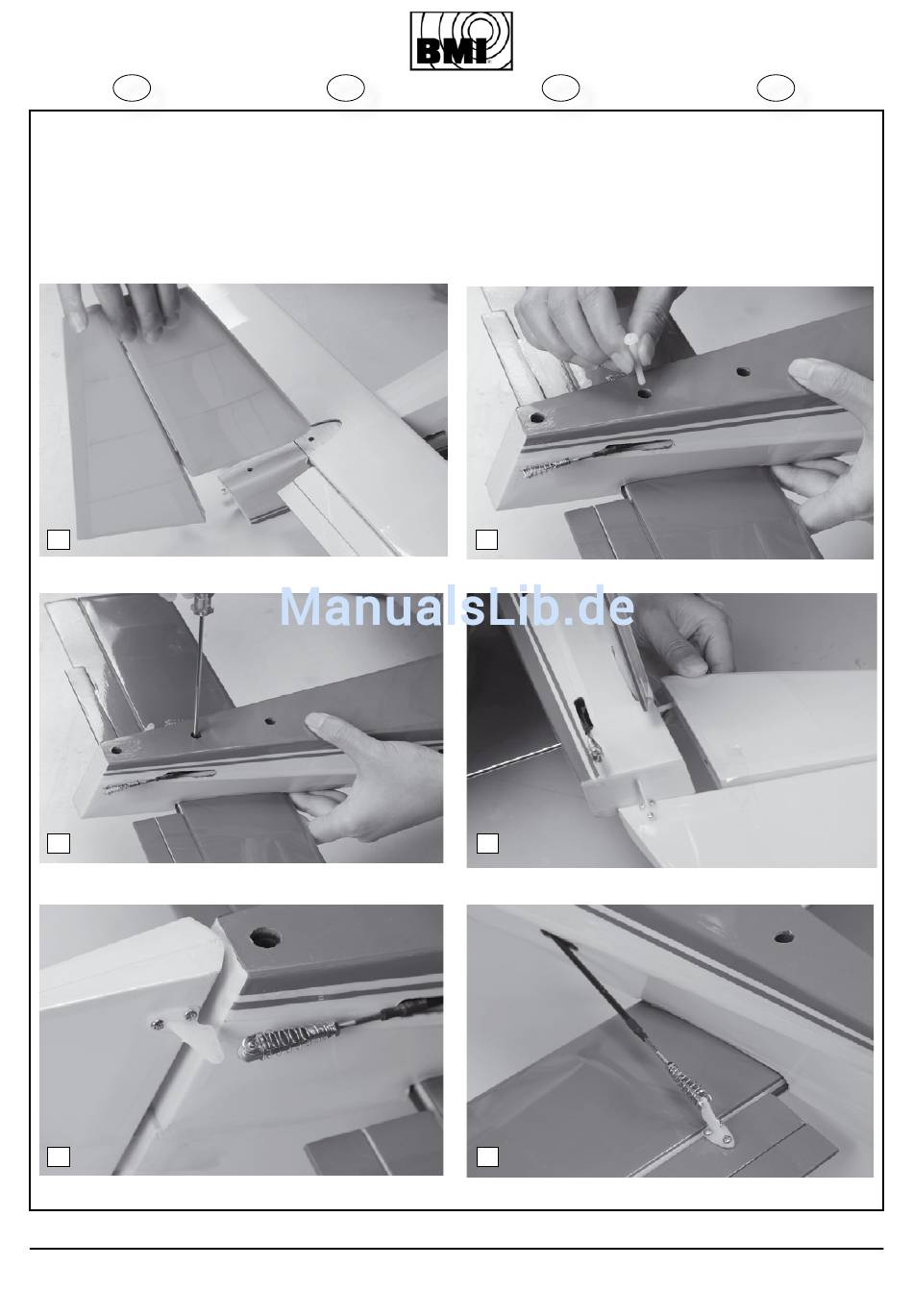 BMI

ManualsLib.de