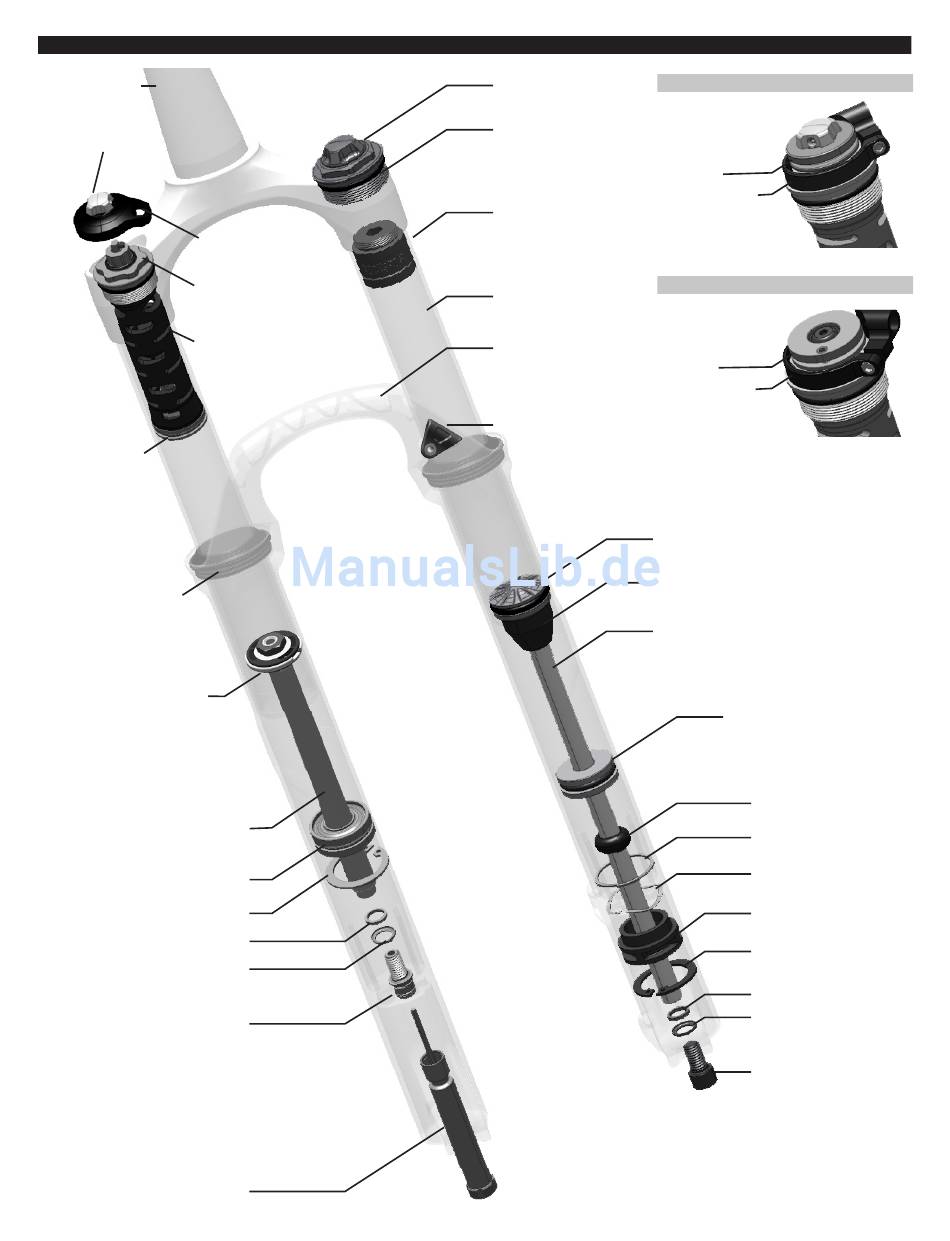 ManualsLib.de