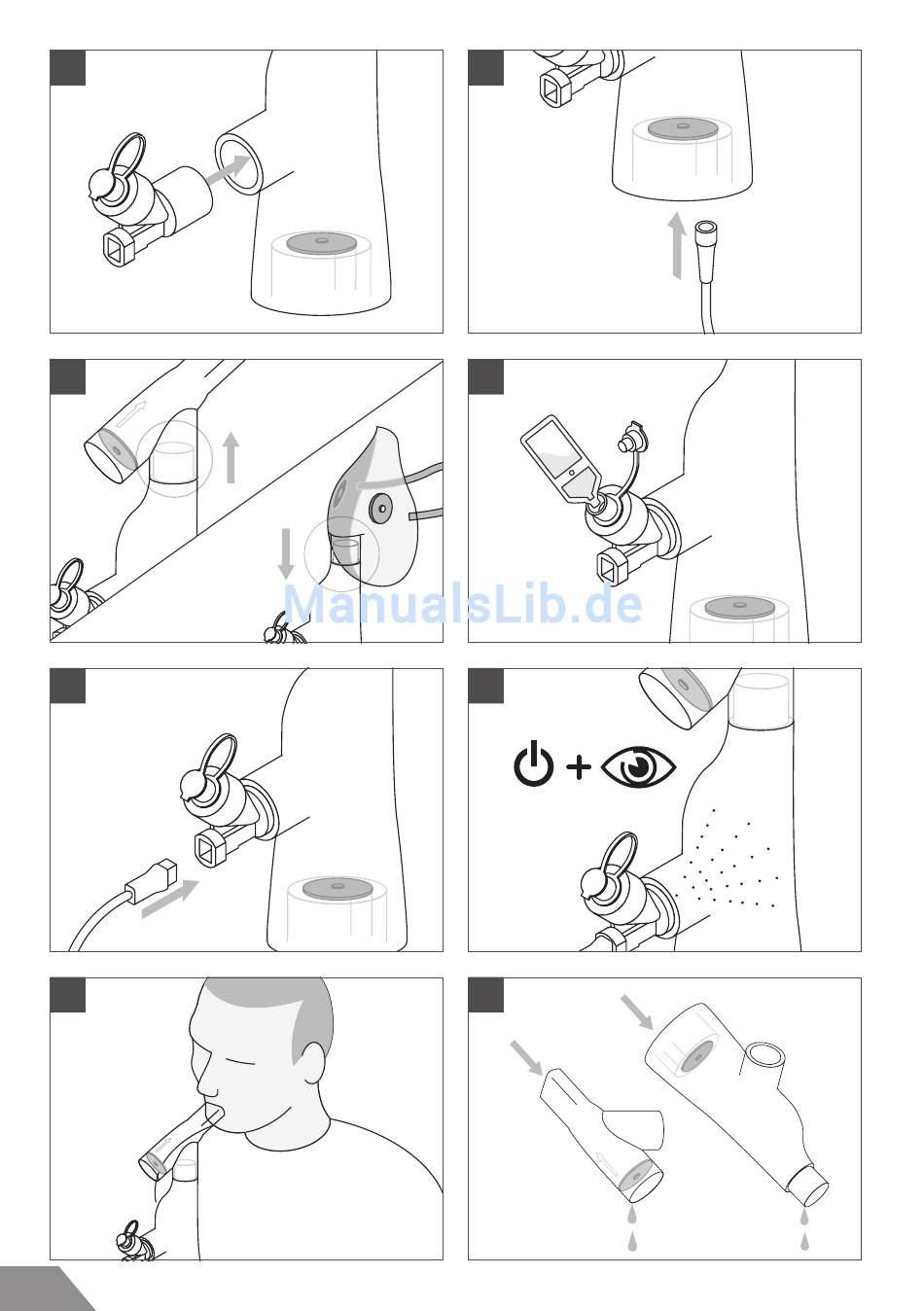 ManualsLib.de