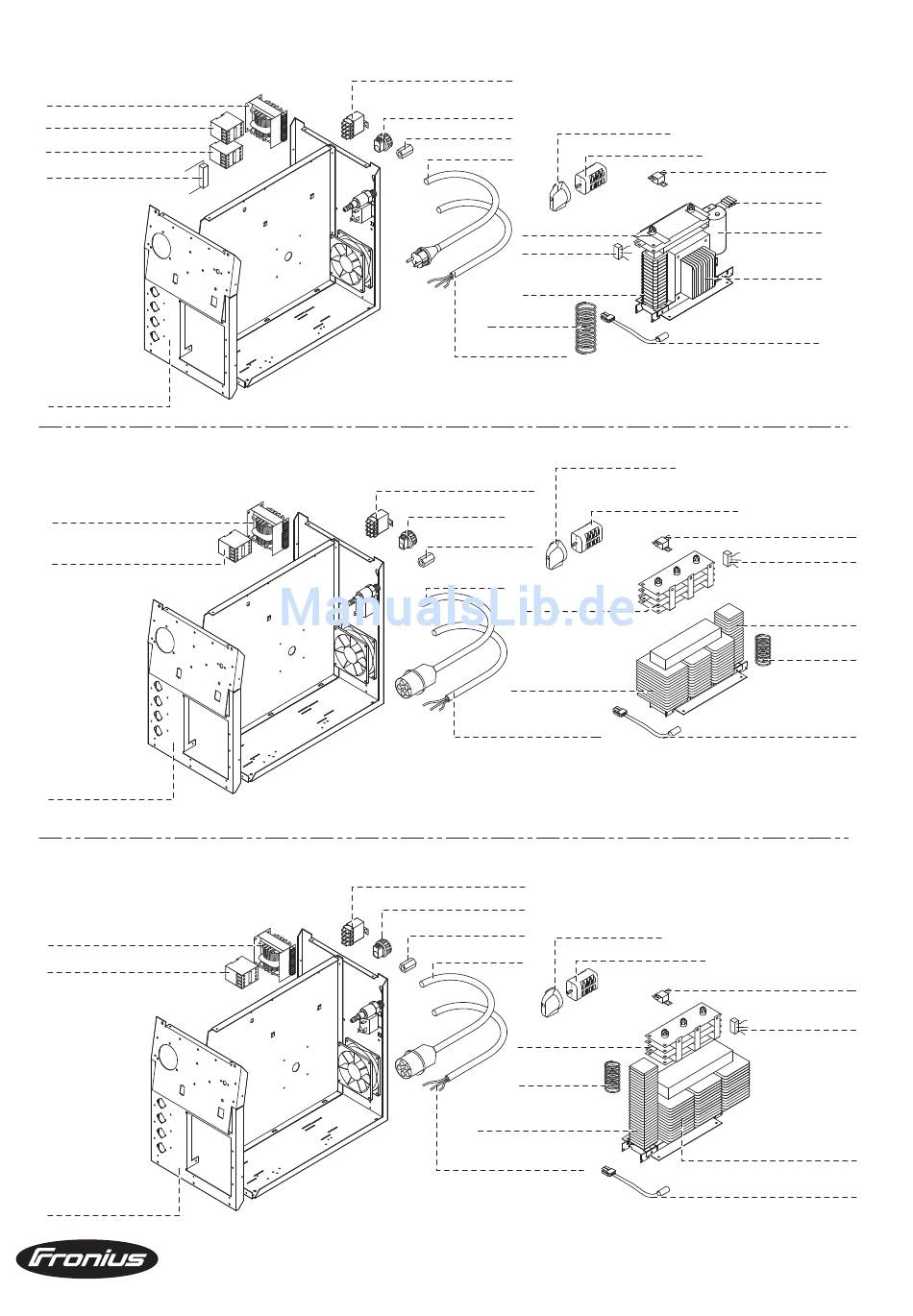 ManualsLib.de

Fronius