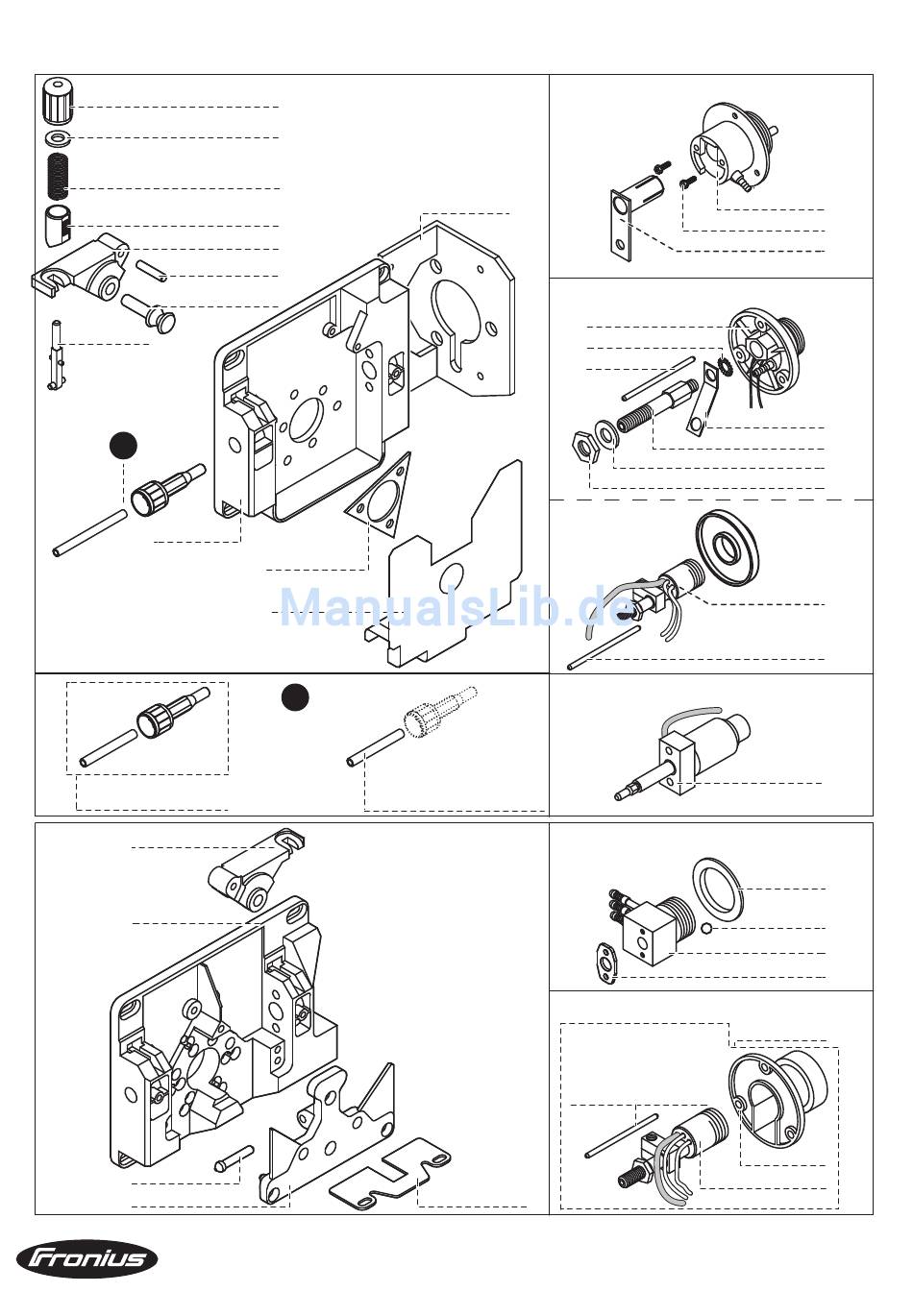 ManualsLib.de

Fronius