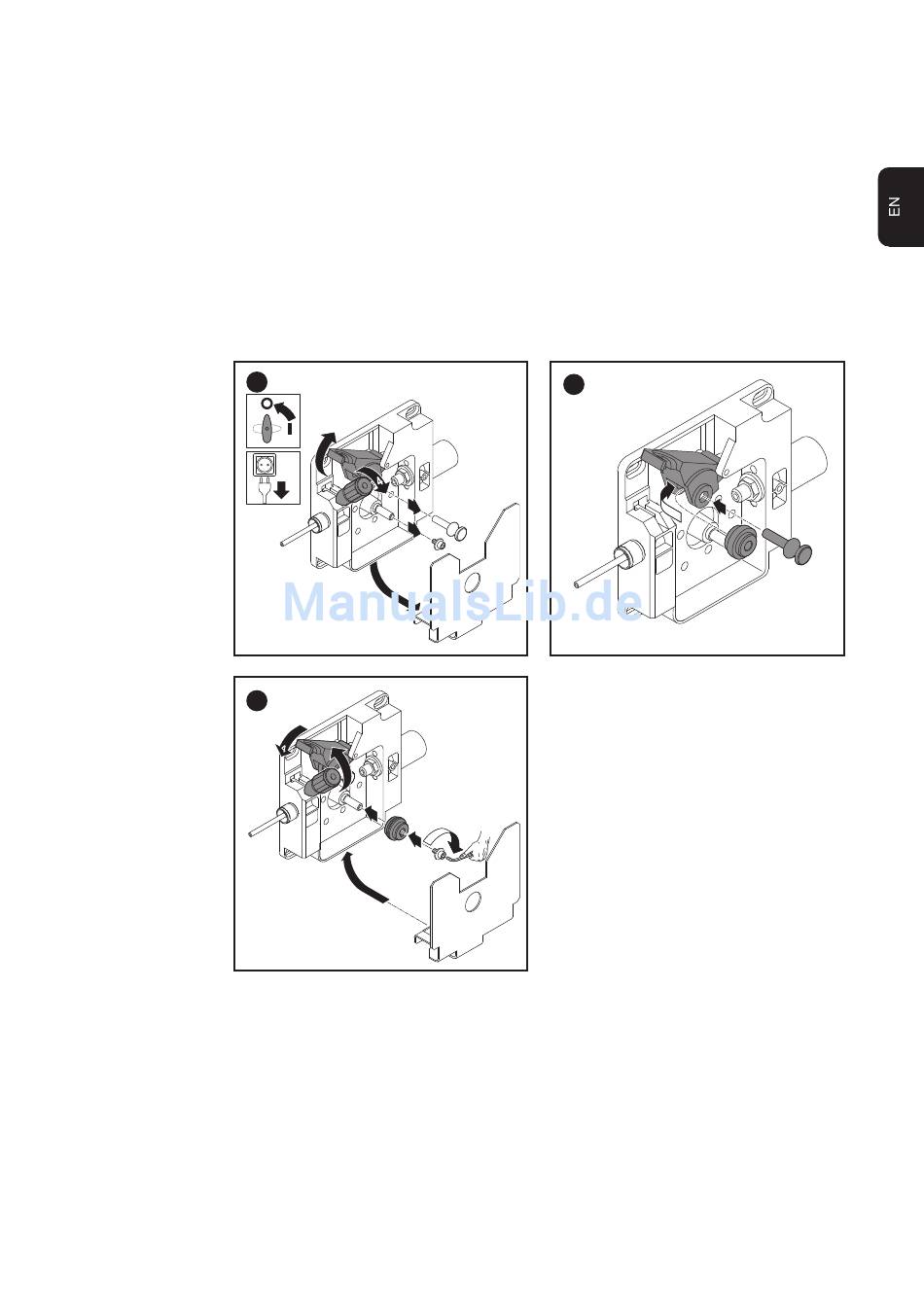 EN

O

I

ManualsLib.de