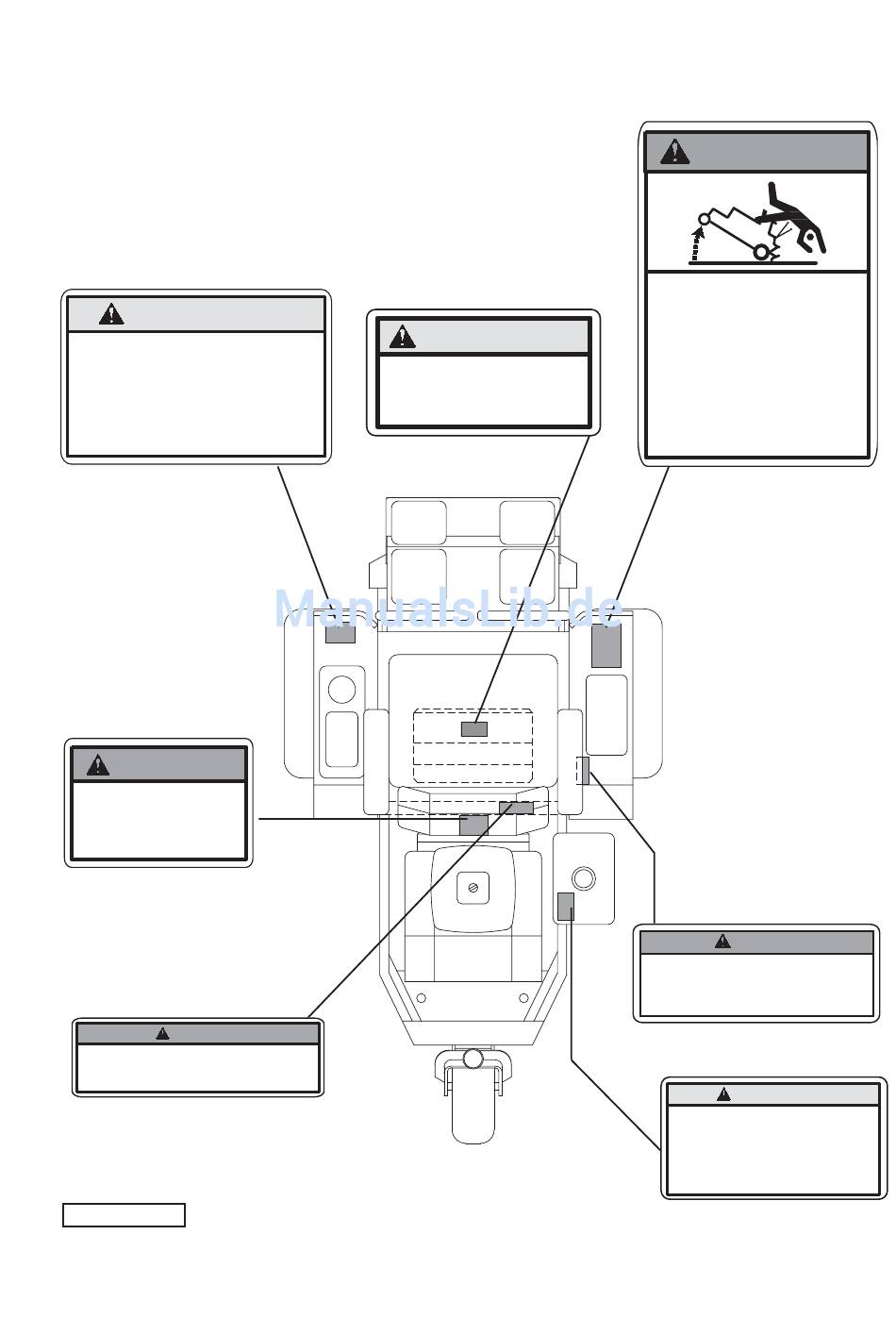 ManualsLib.de