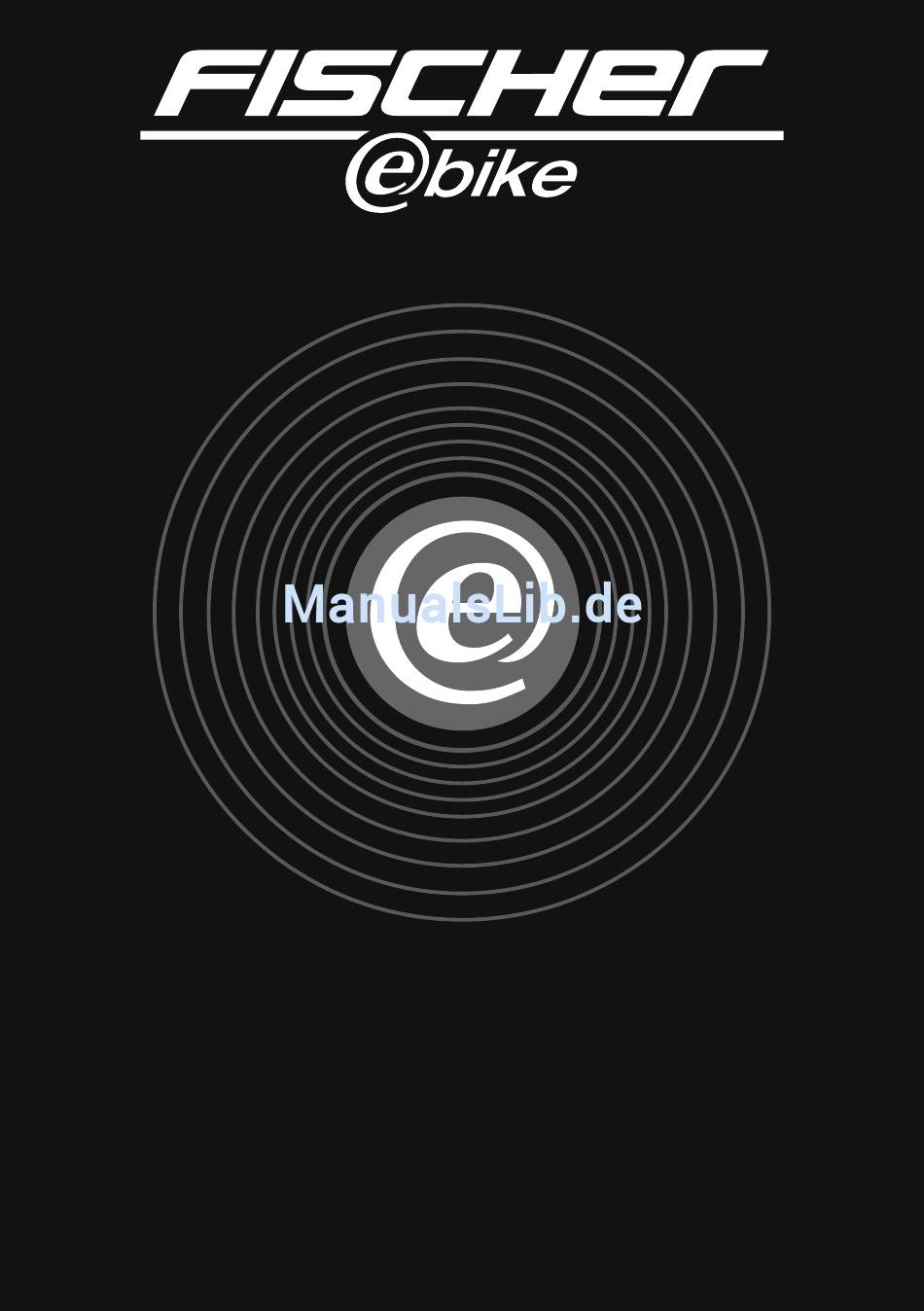 FISCHER
ebike

ManualsLib.de