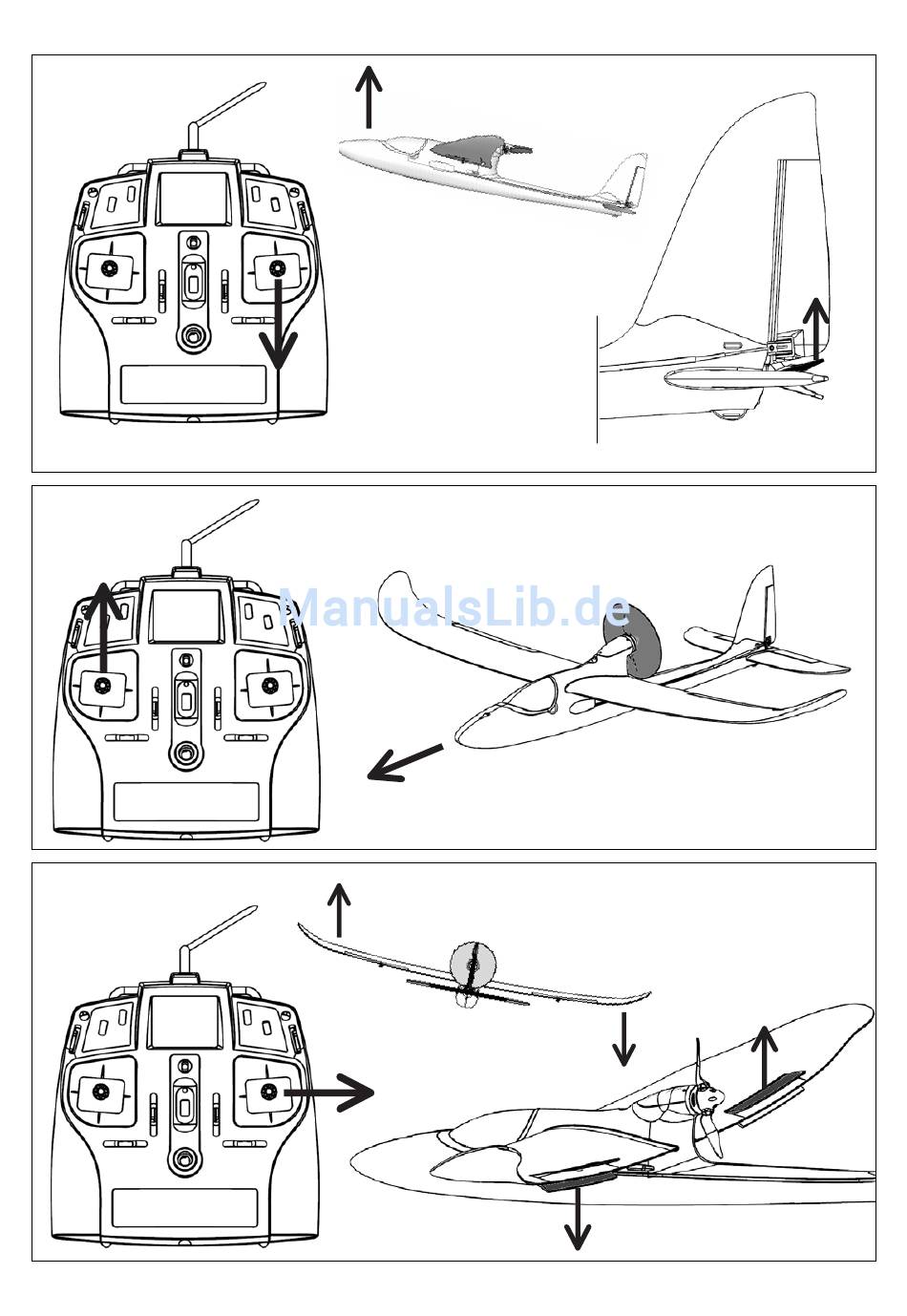 ManualsLib.de