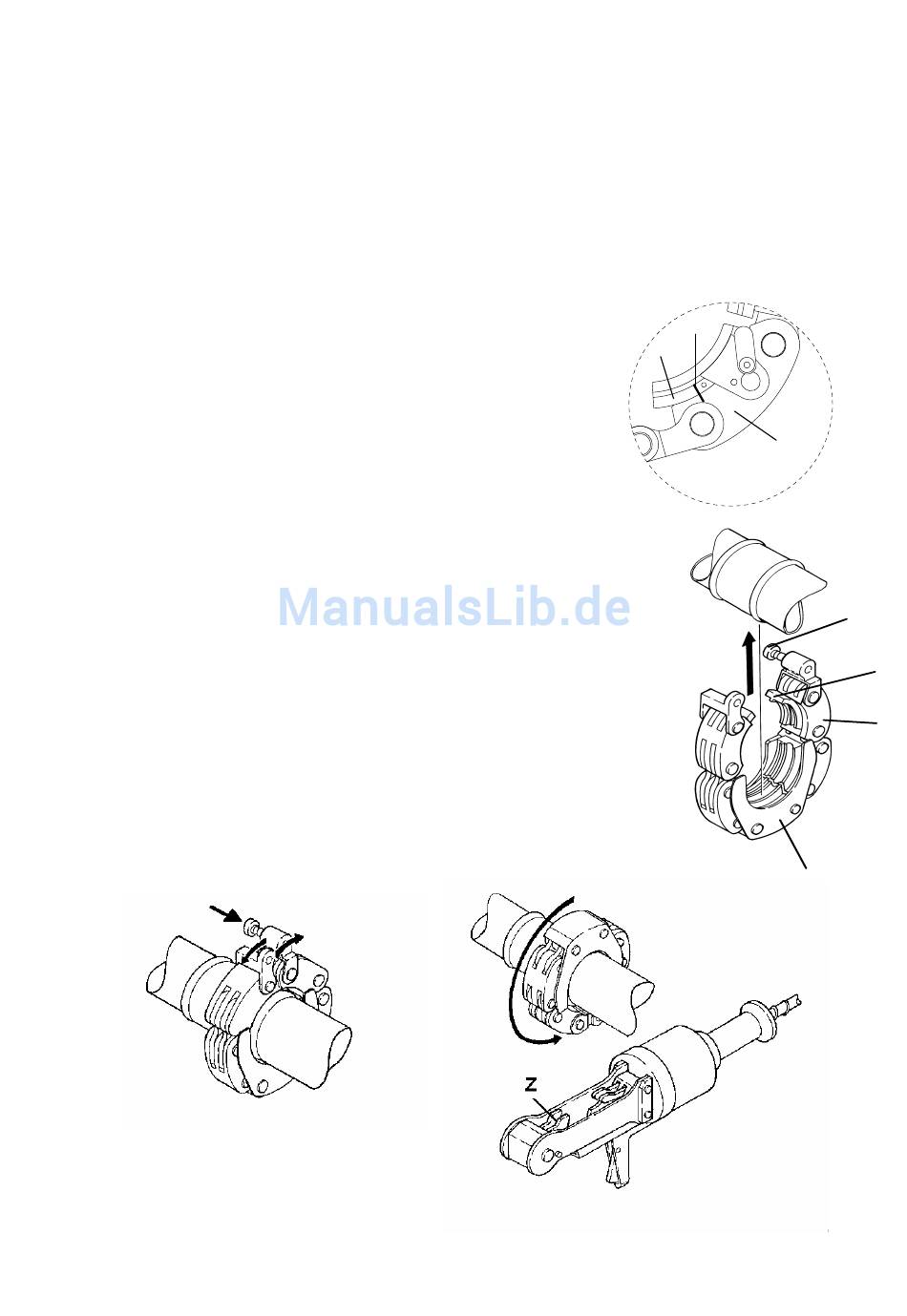 ManualsLib.de

Z