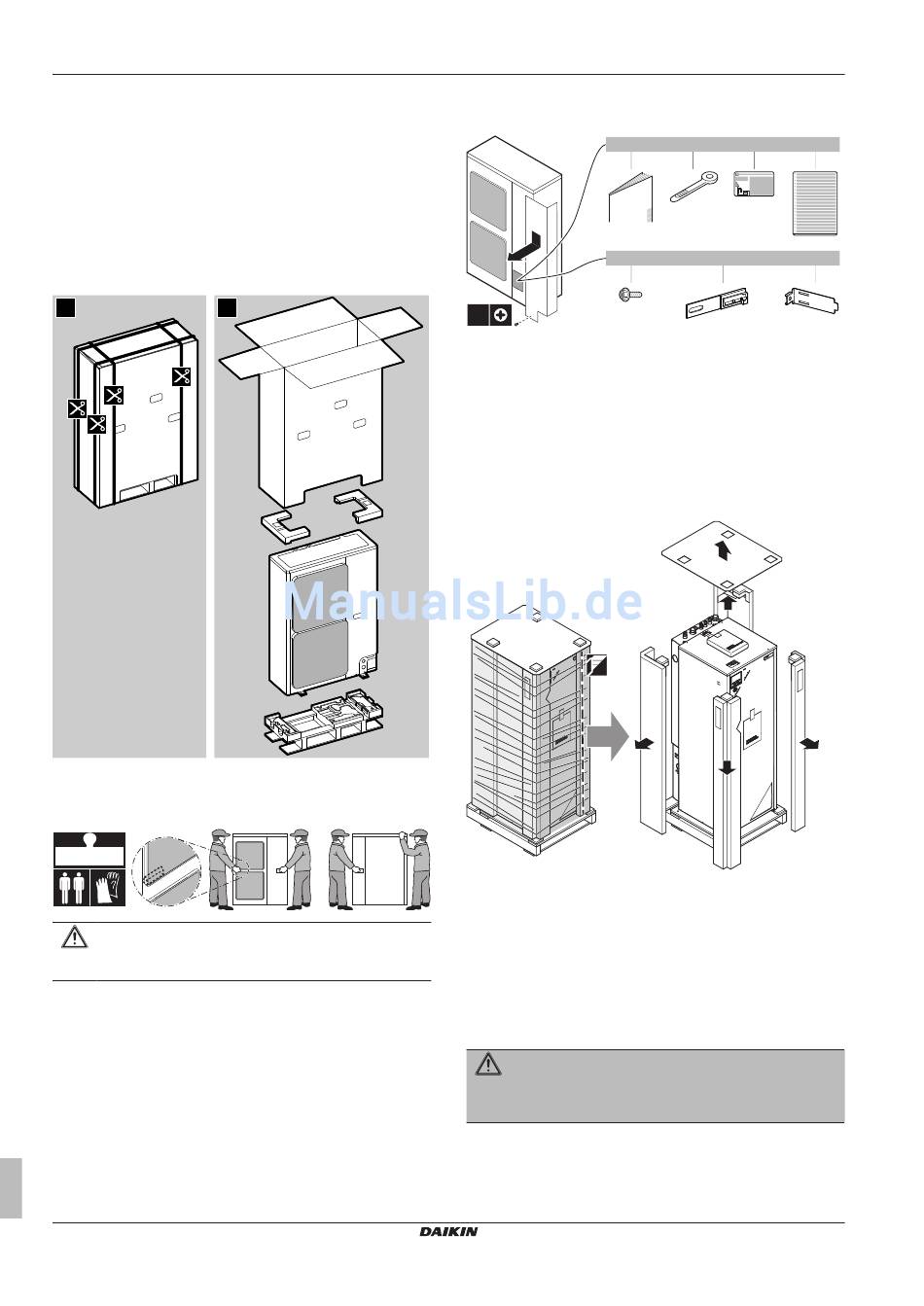 ManualsLib.de

DAIKIN