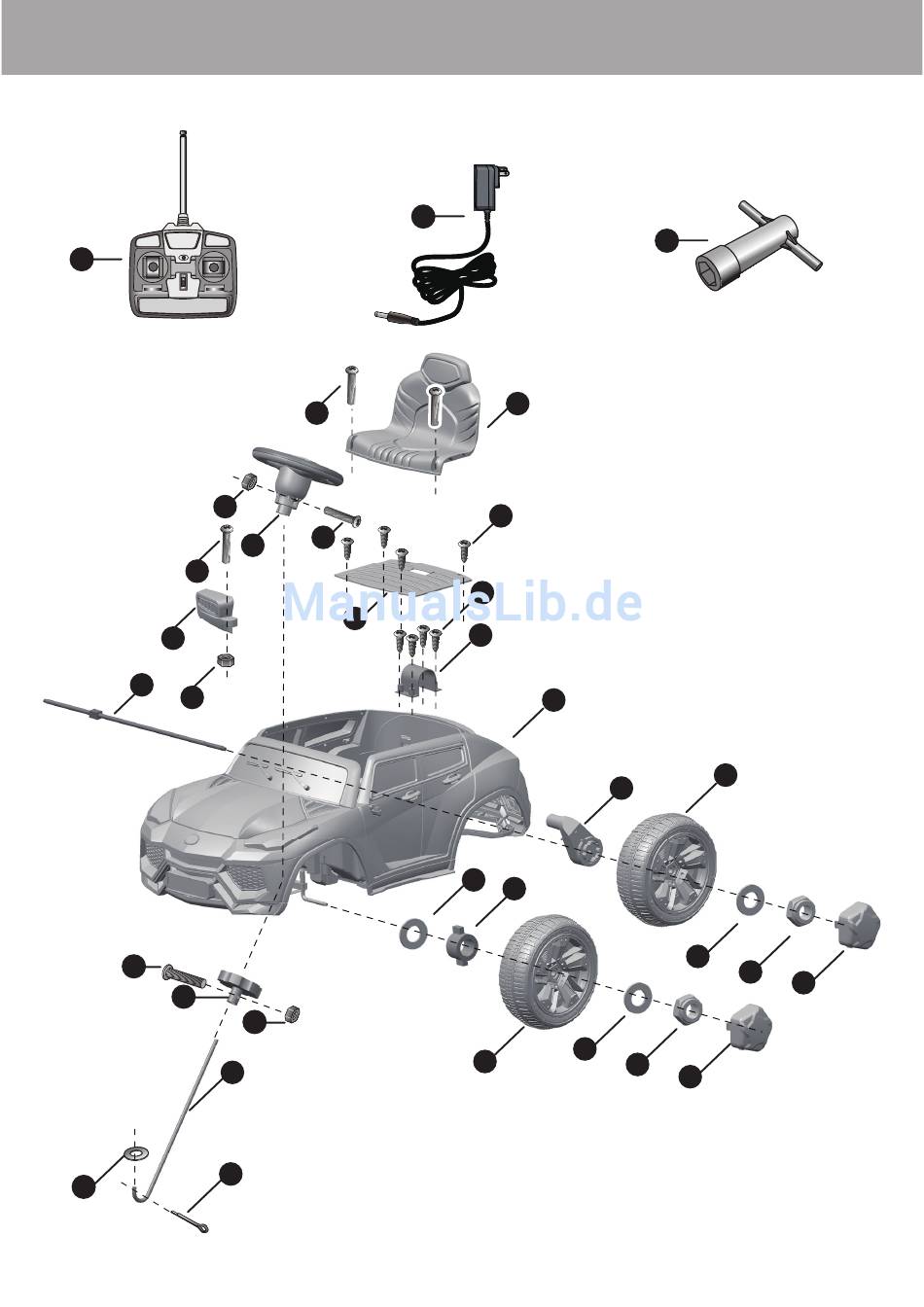 ManualsLib.de