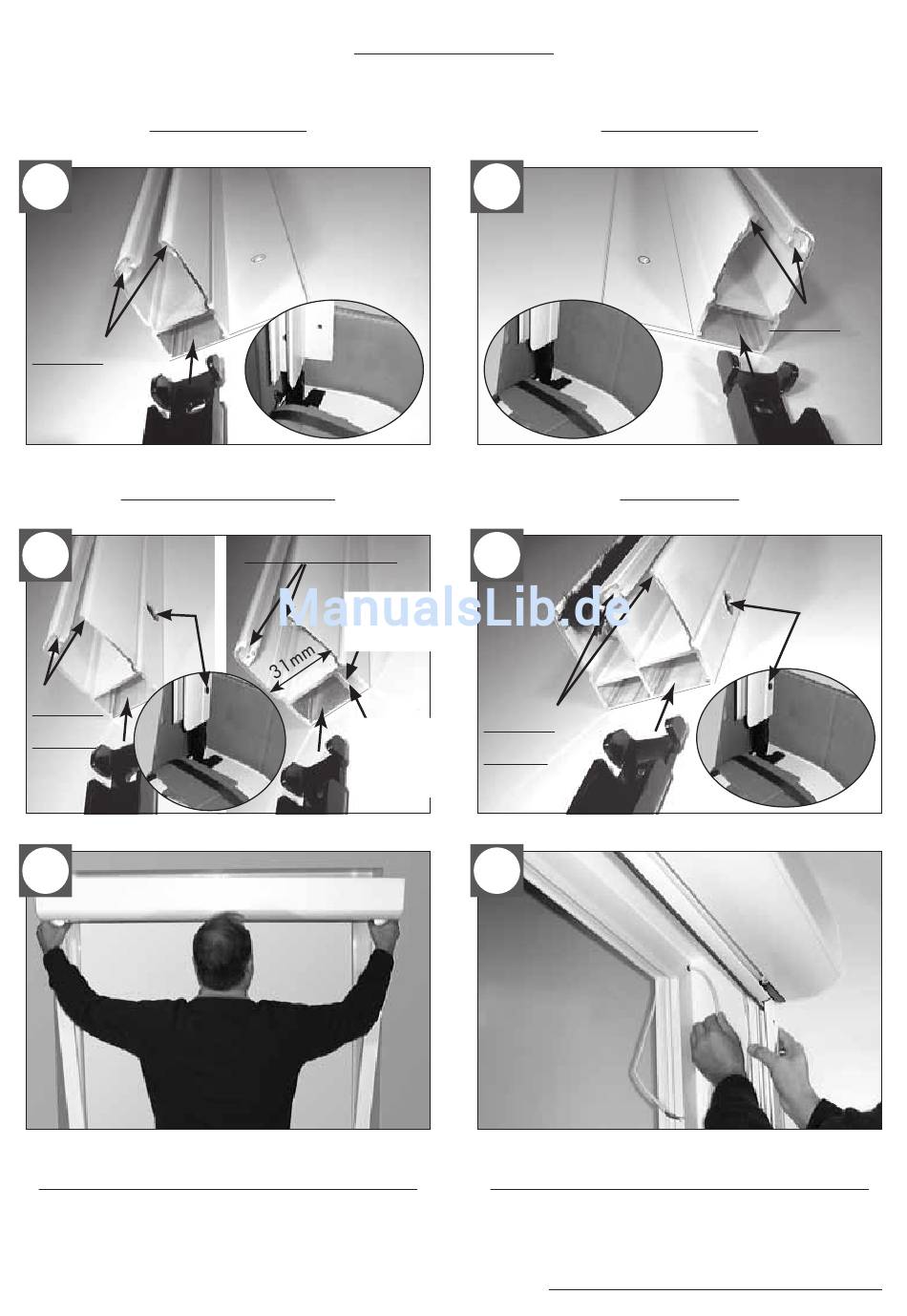 31 mm

ManualsLib.de