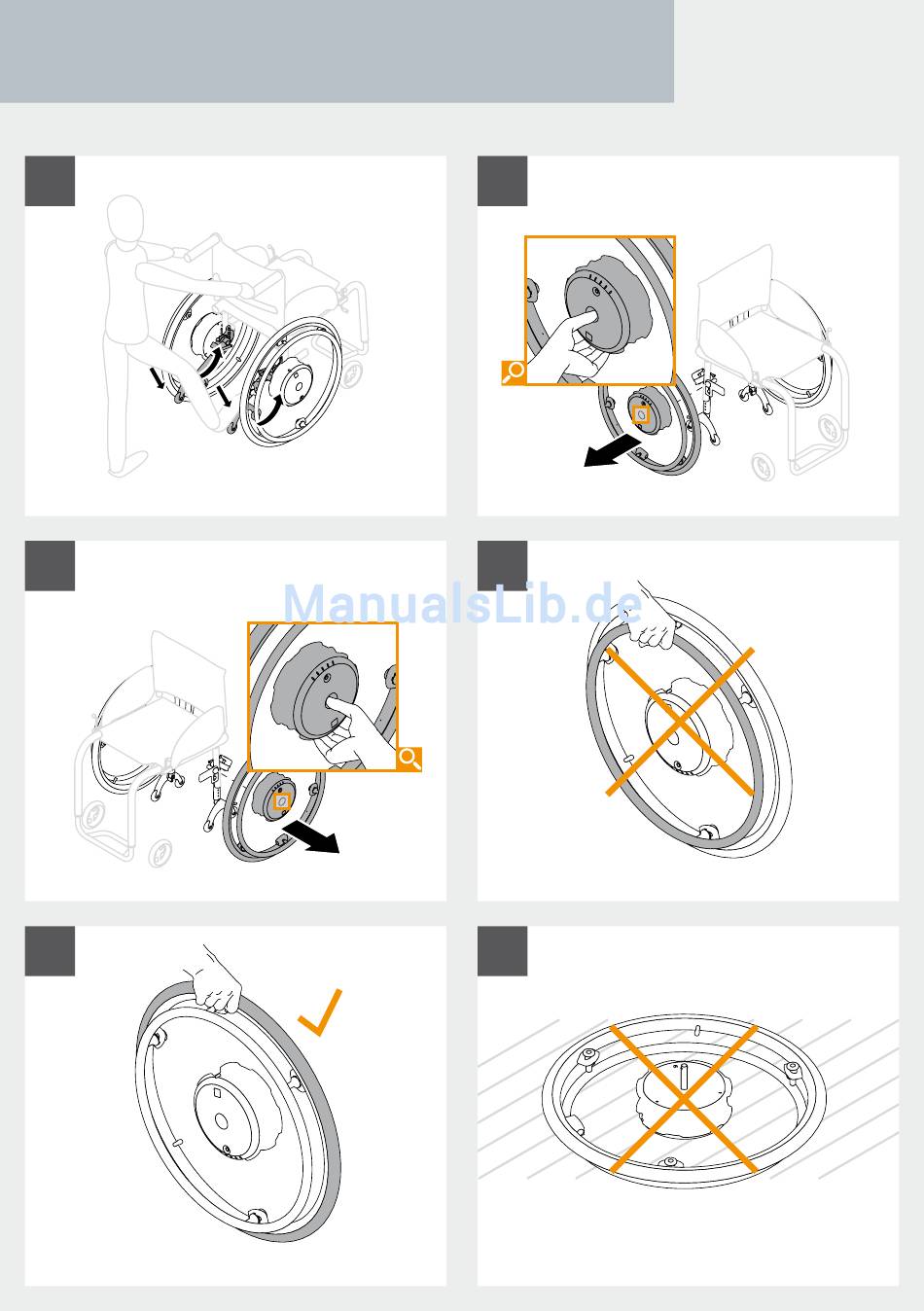 ManualsLib.de