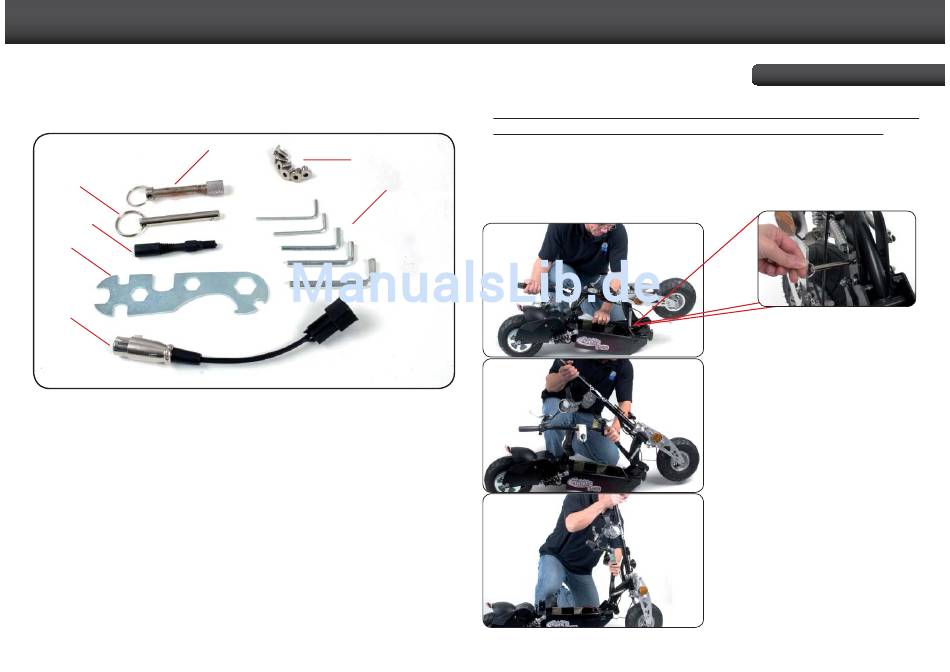 ManualsLib.de