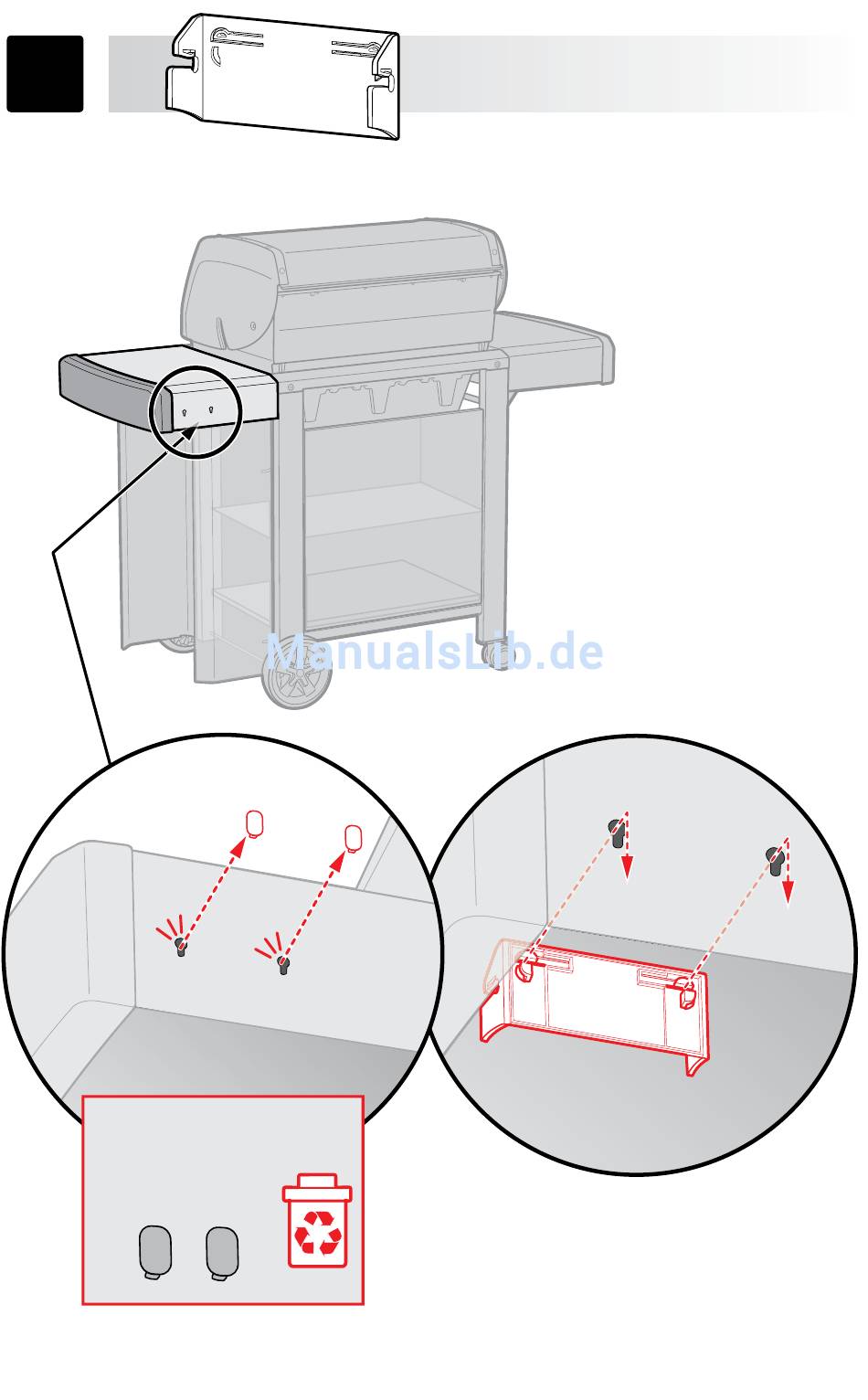 ManualsLib.de