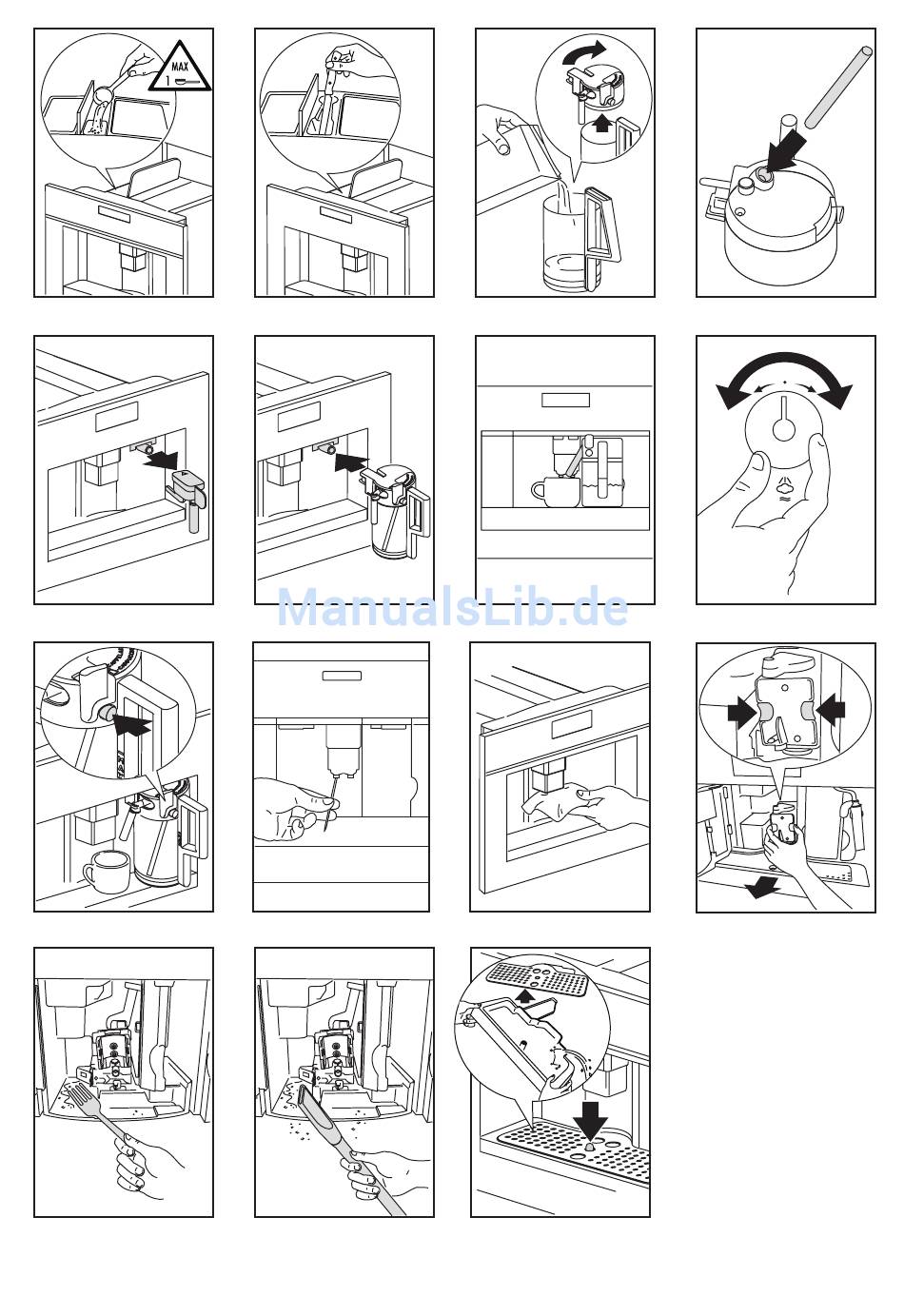 MAX
1

ManualsLib.de