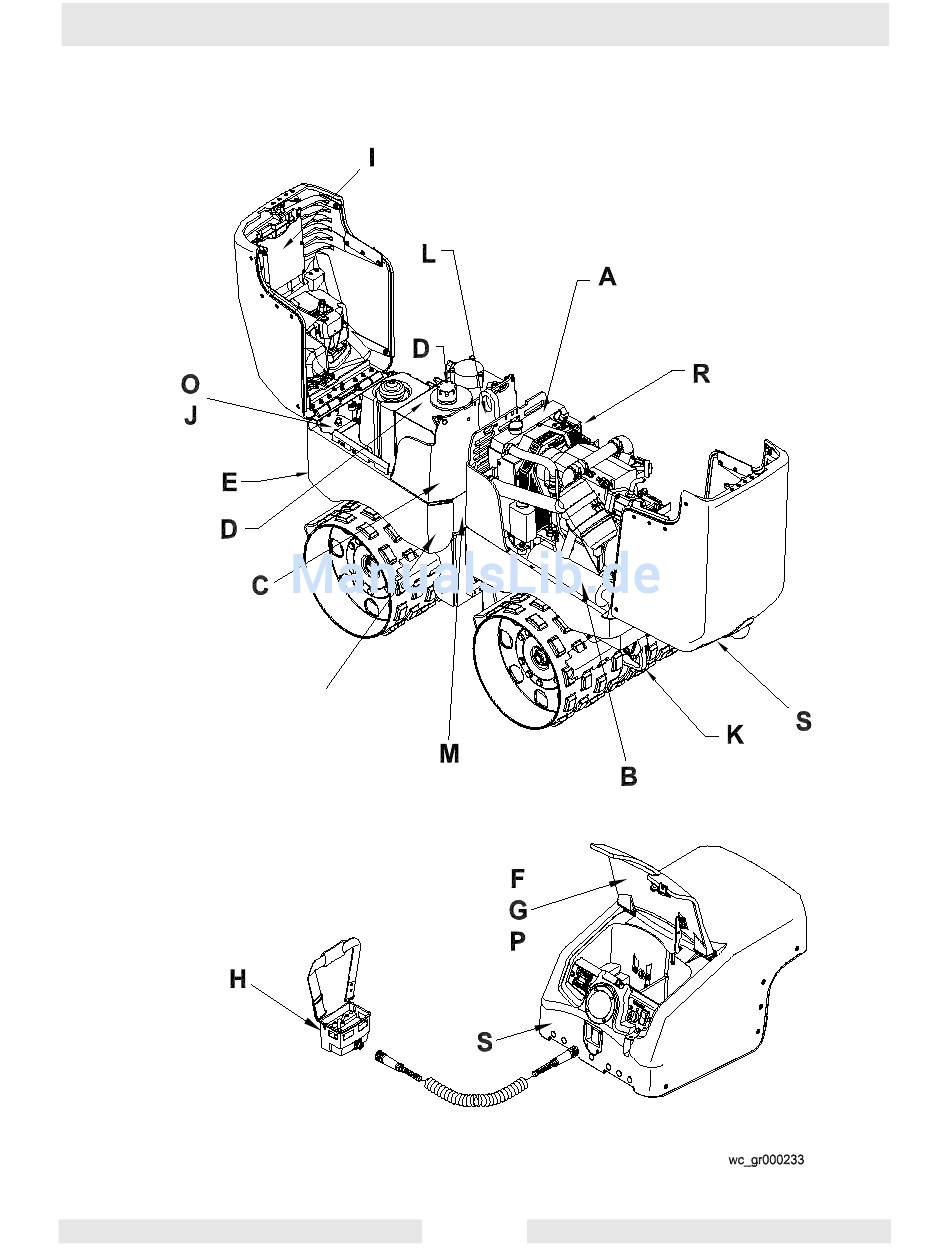 I
L
A
D
R
O
J
E
D
C
ManualsLib.de
M
B
K
S
F
G
P
H
S
wc_gr000233