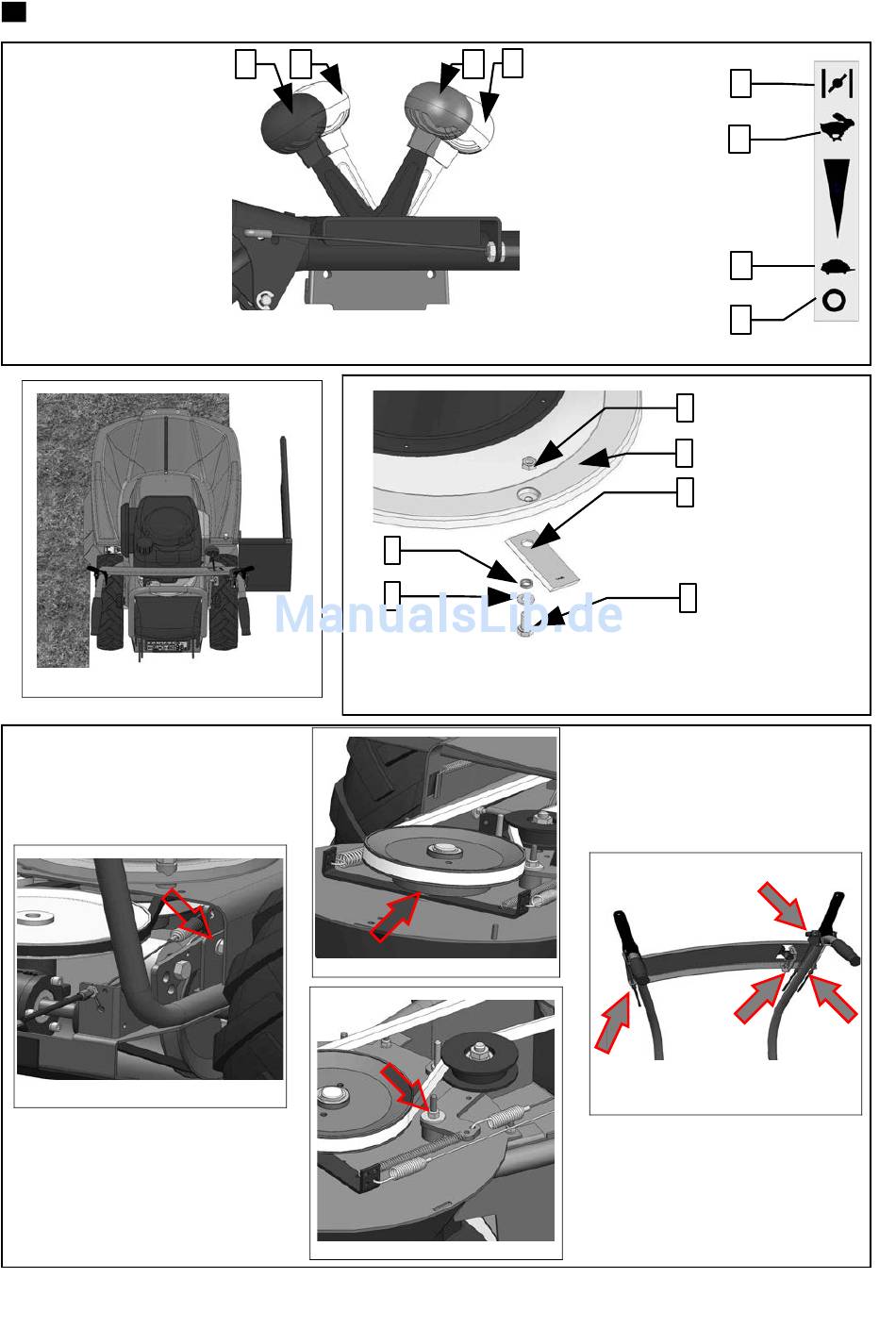 ManualsLib.de