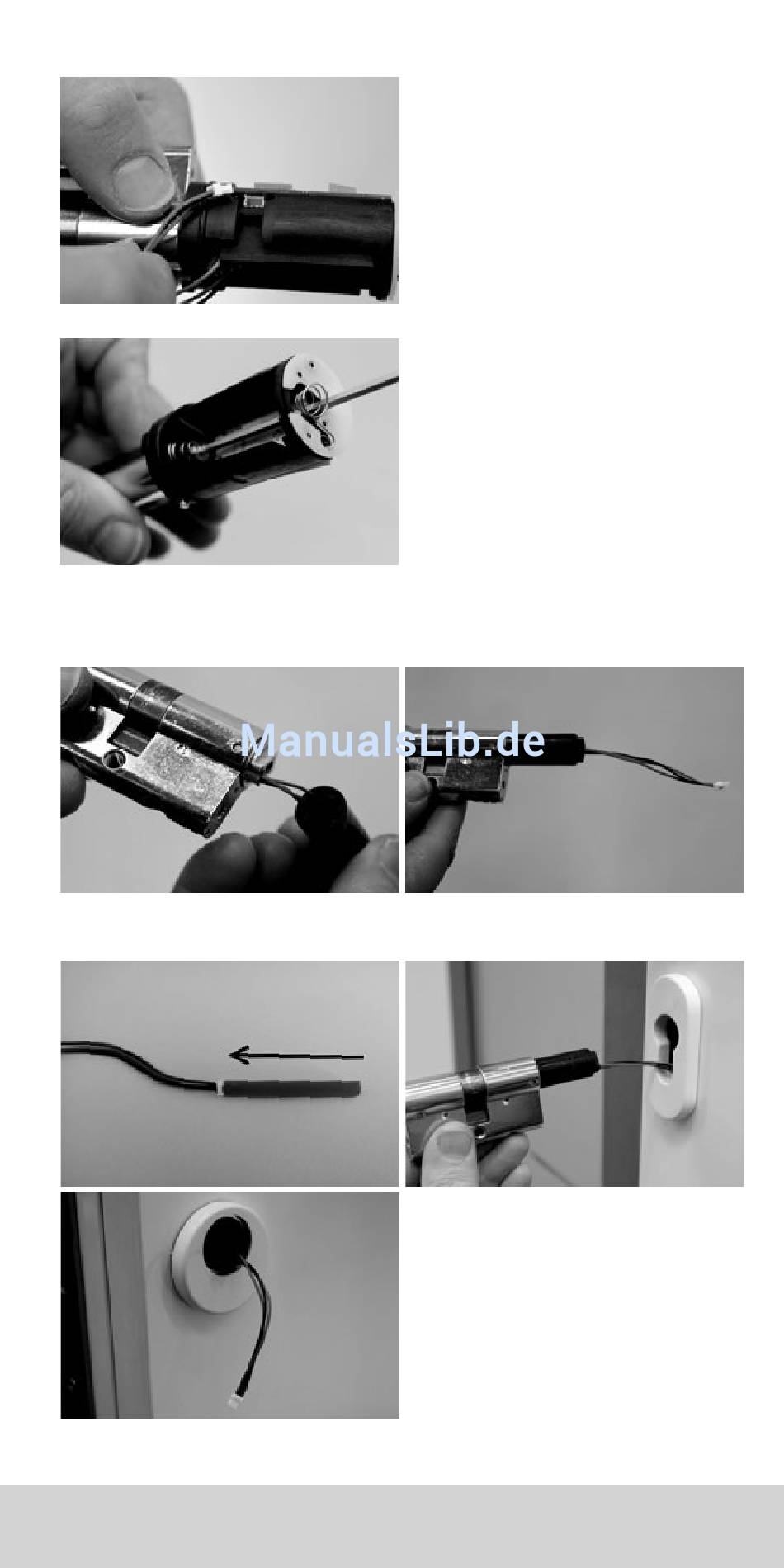 ManualsLib.de