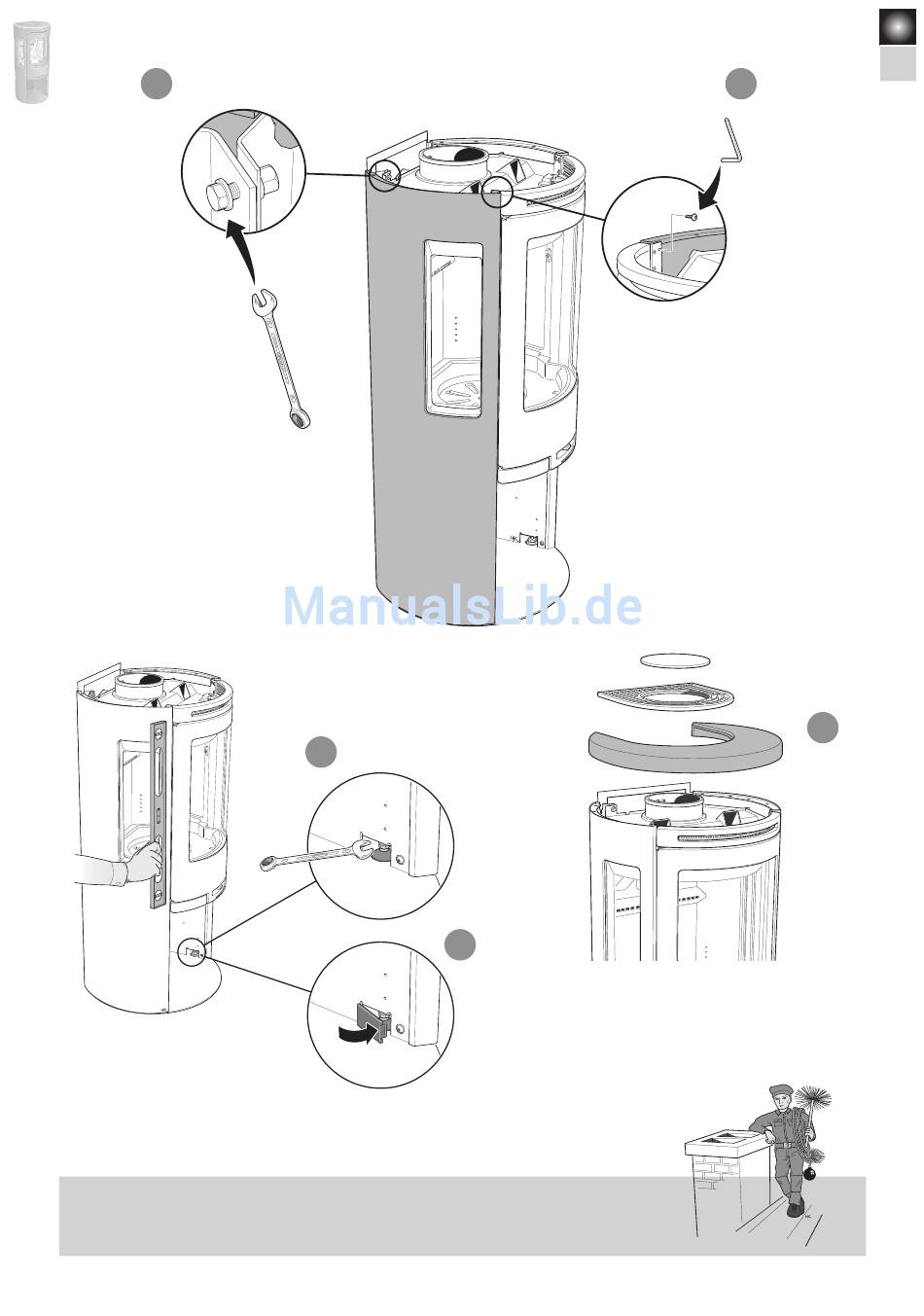 ManualsLib.de