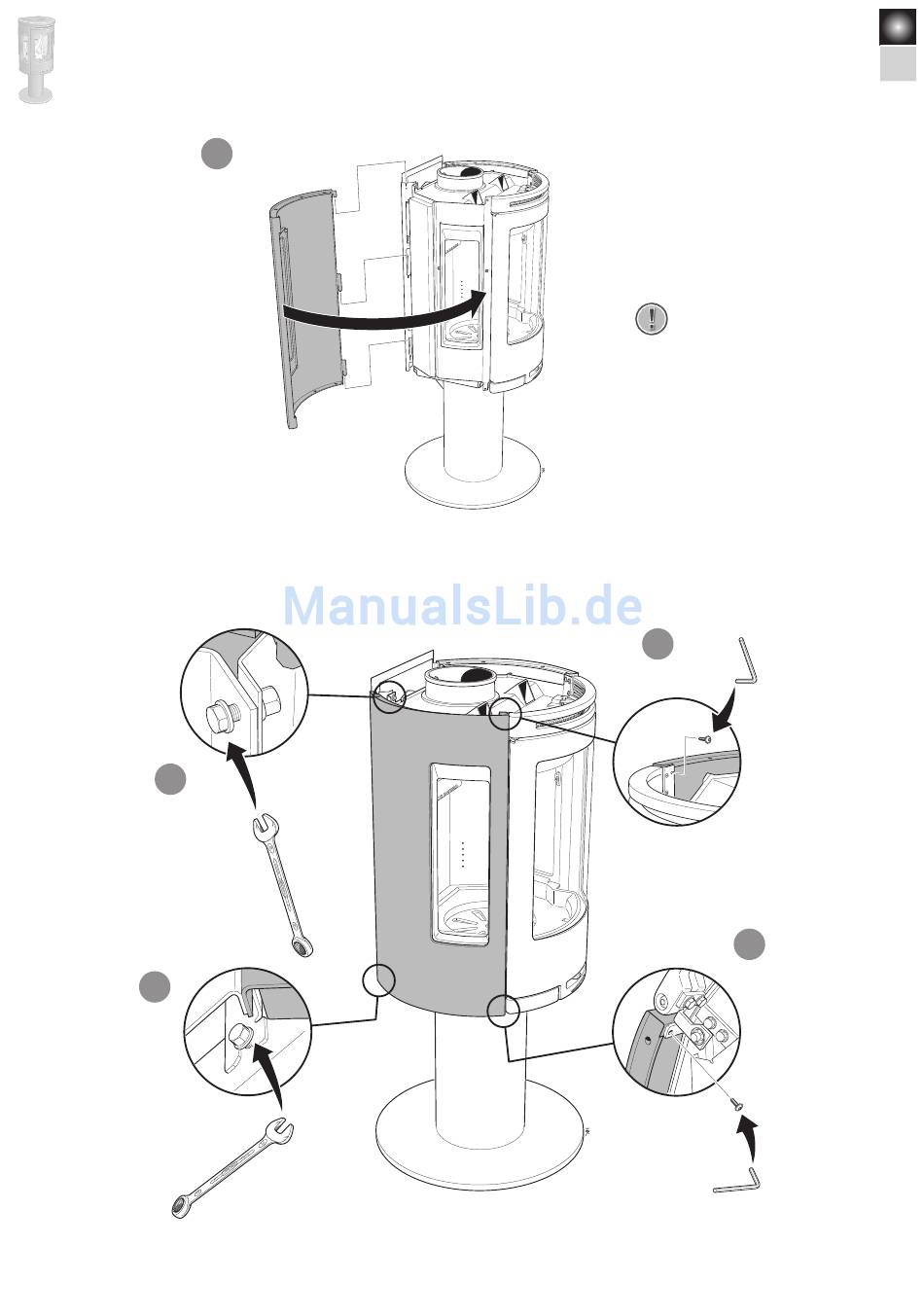 ManualsLib.de