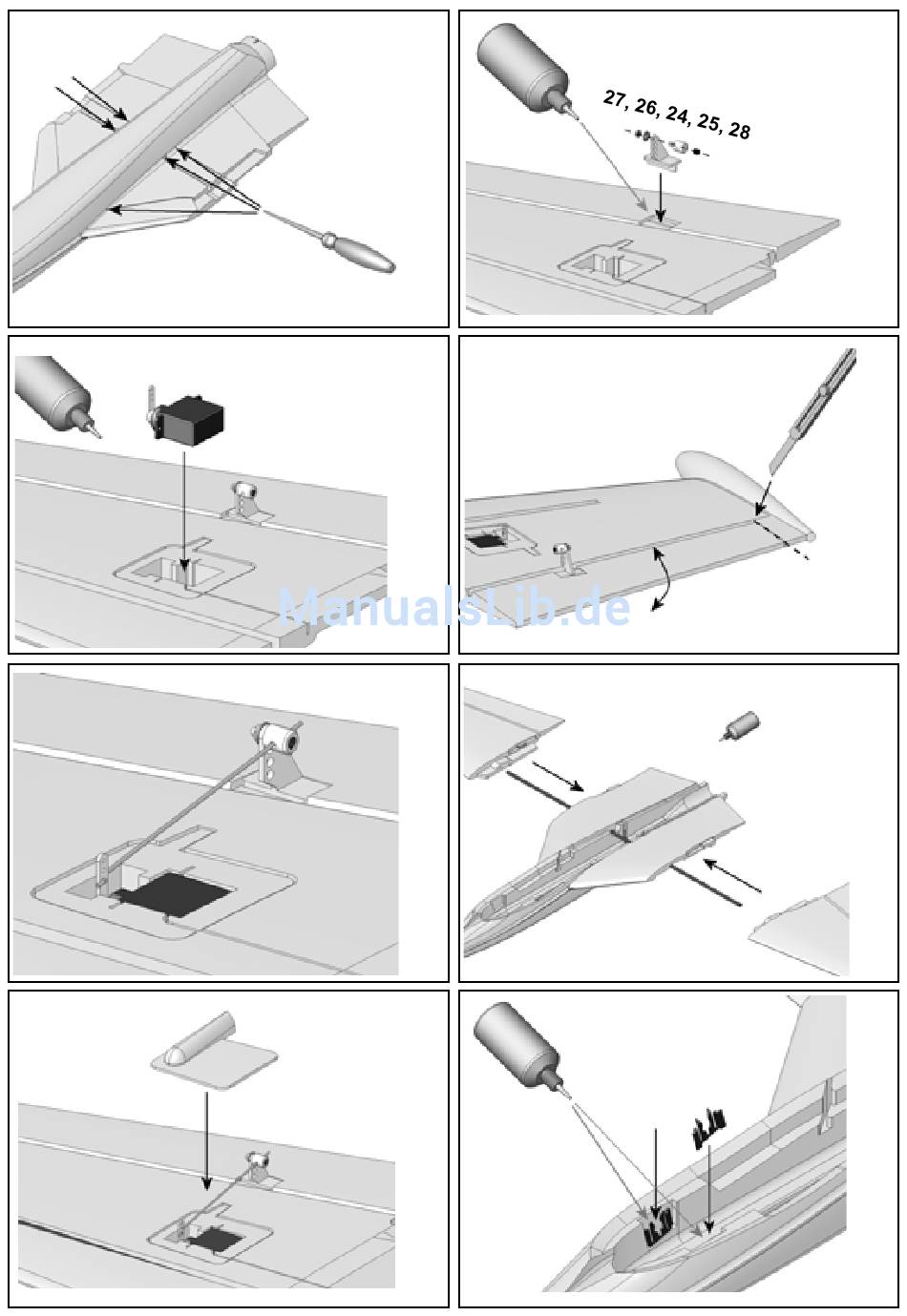 27, 26, 24, 25, 28

ManualsLib.de