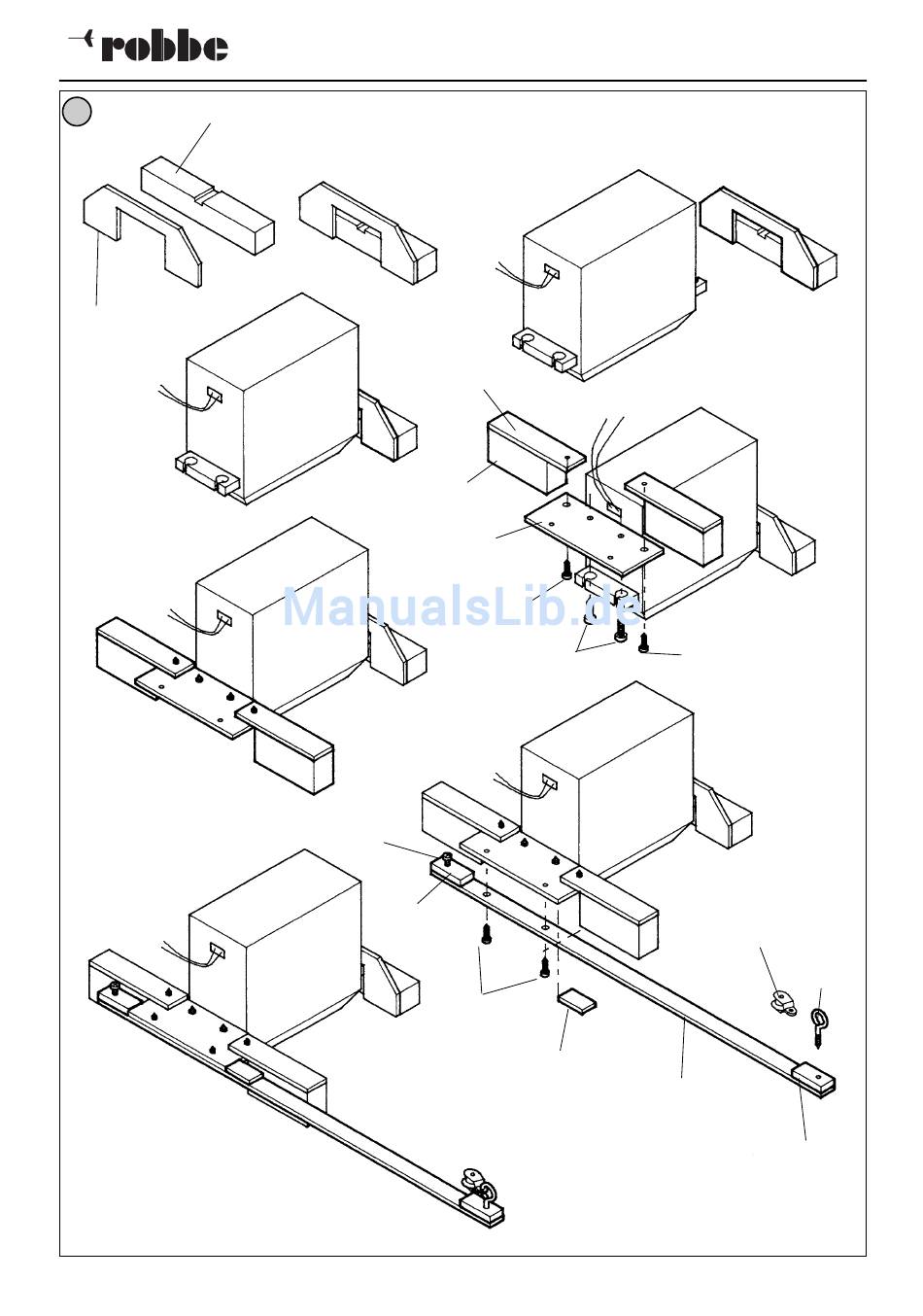 robbe

ManualsLib.de