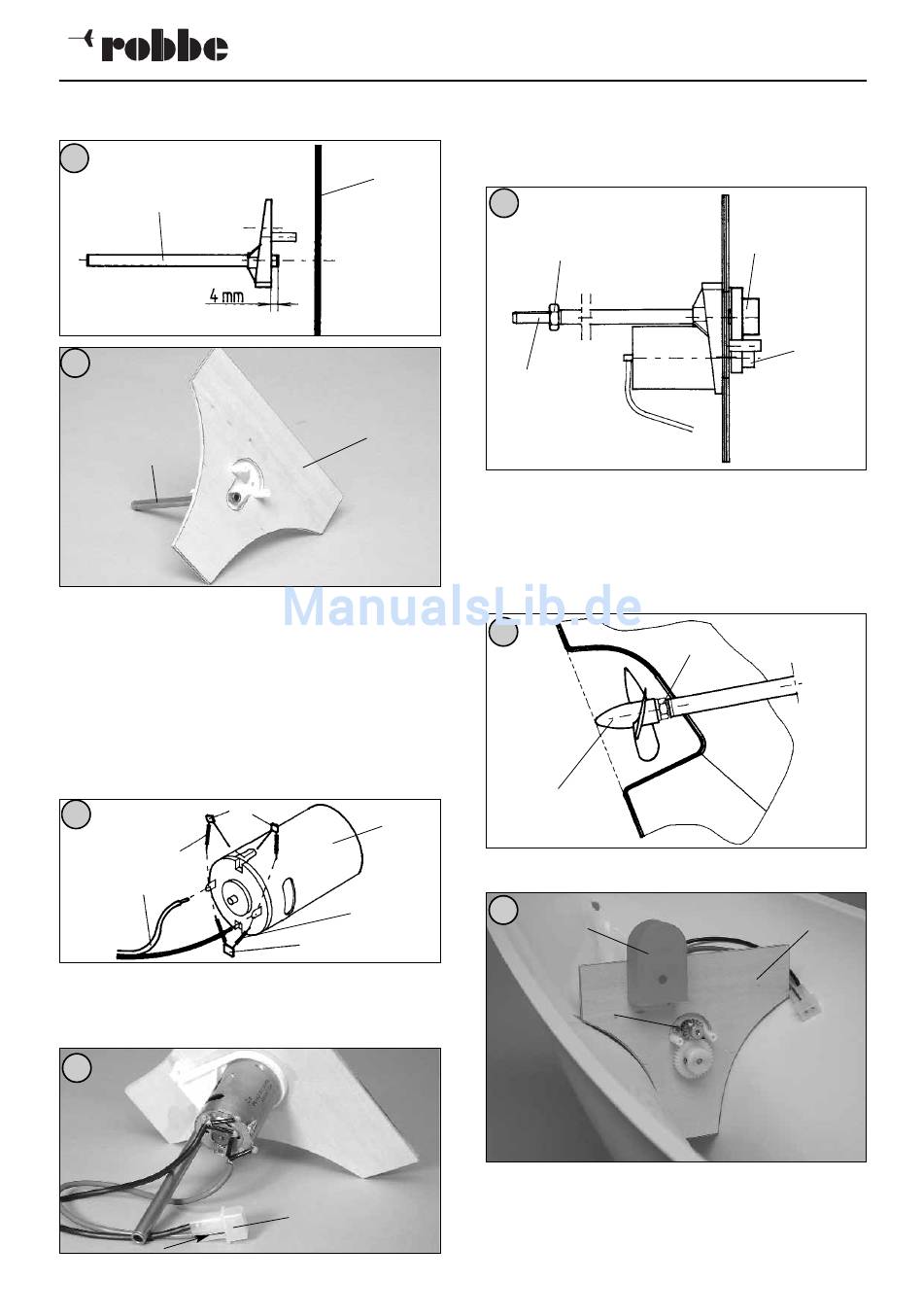 robbe

4 mm

ManualsLib.de