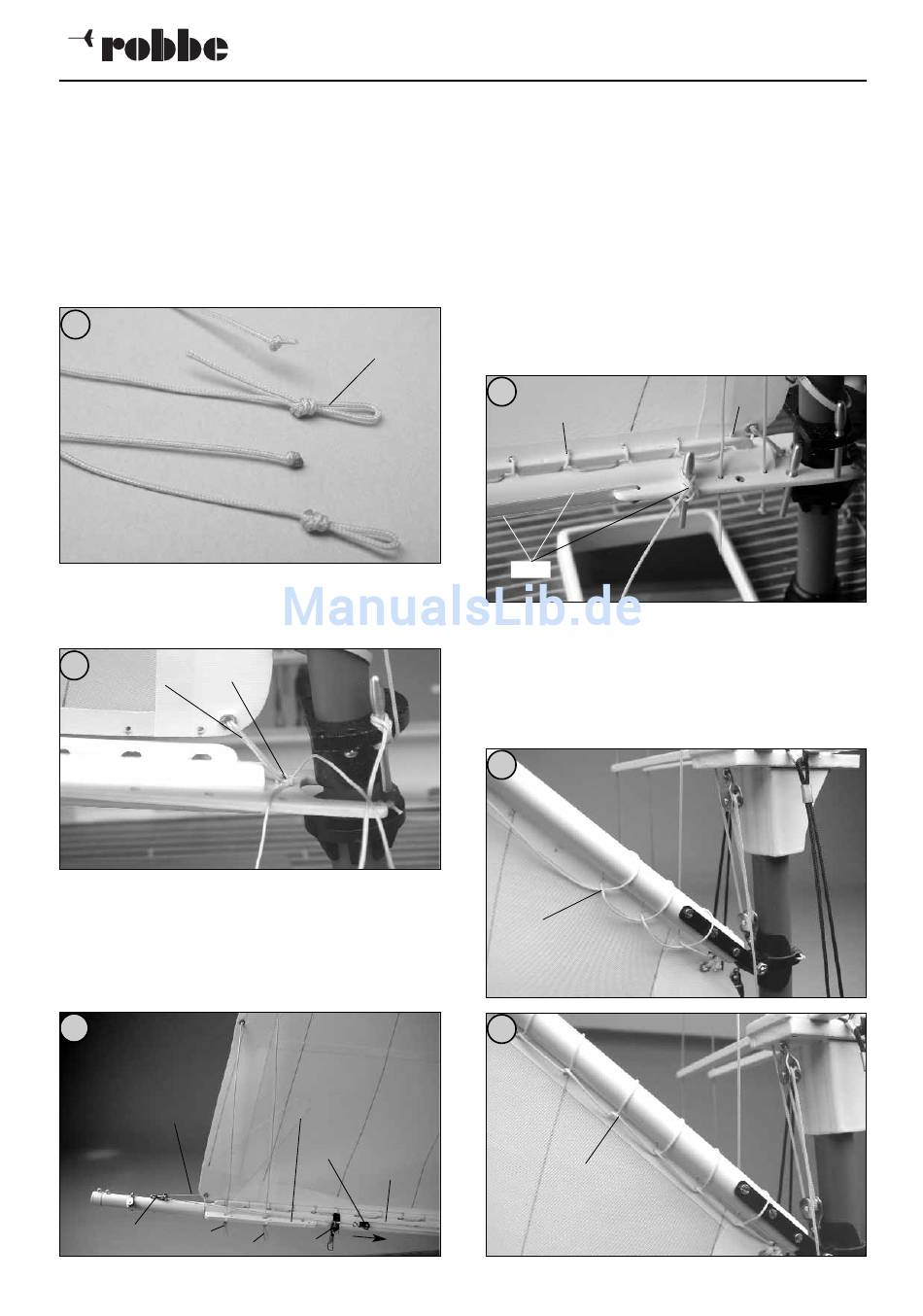 robbe

ManualsLib.de