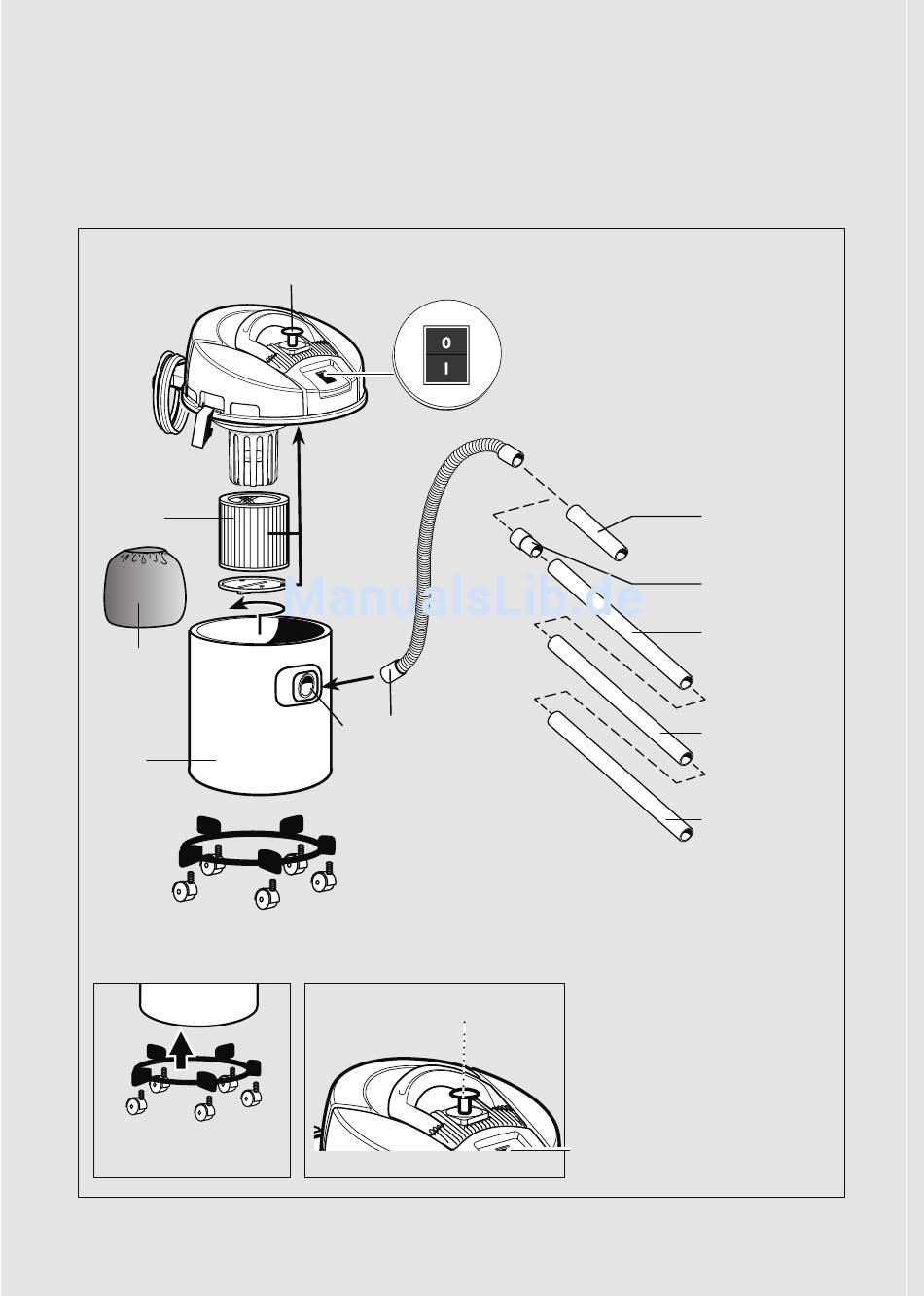 0
I

ManualsLib.de