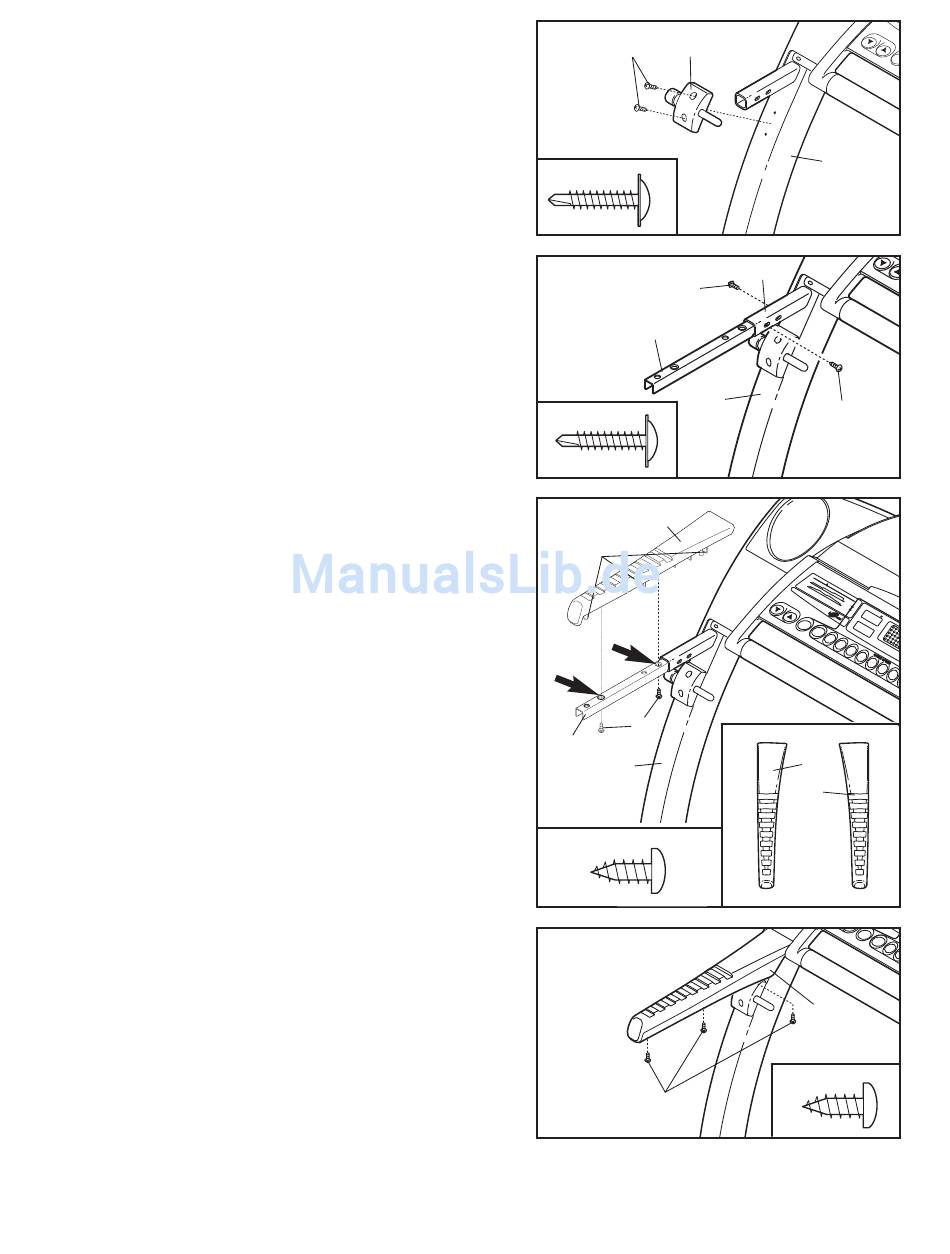 ManualsLib.de