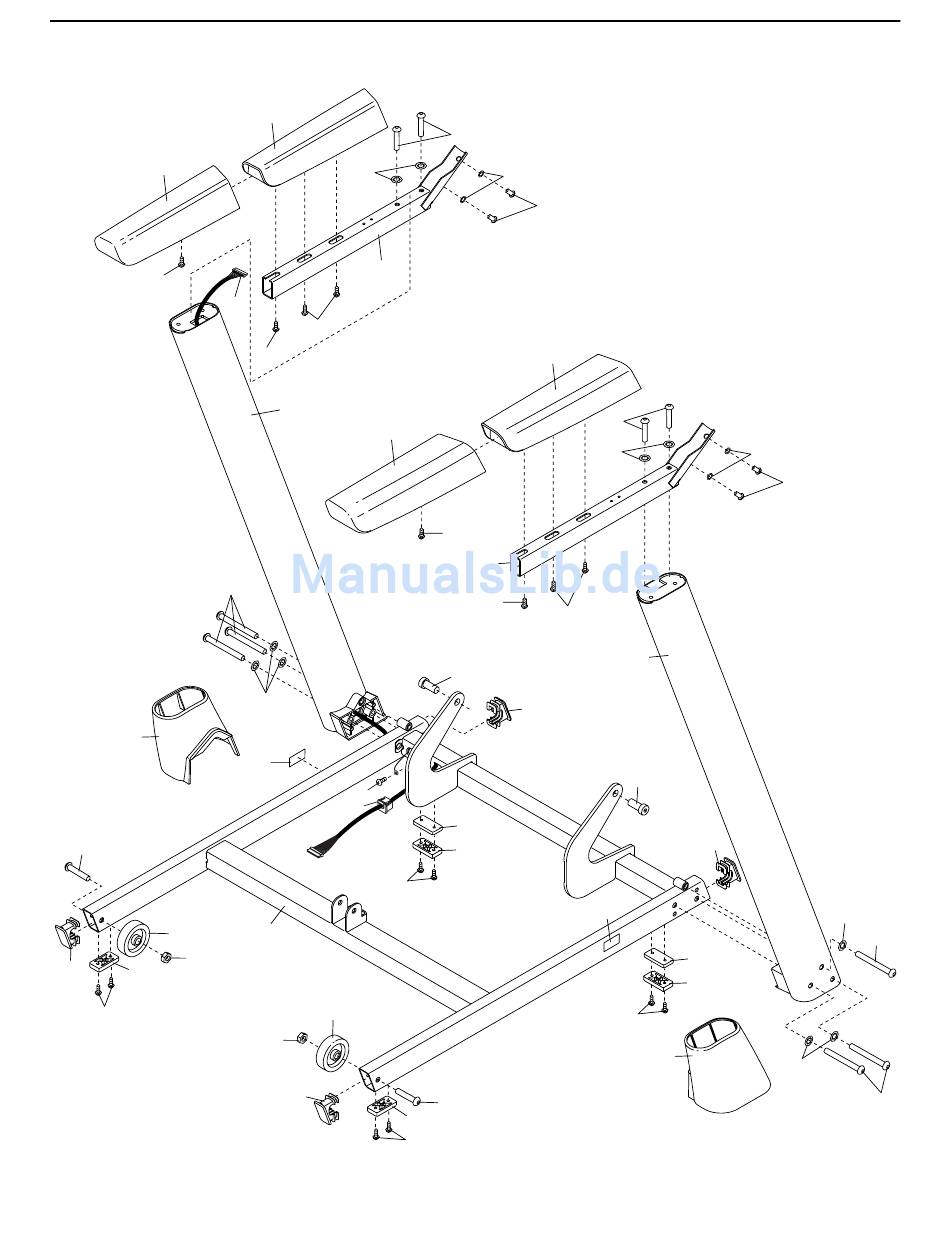 ManualsLib.de