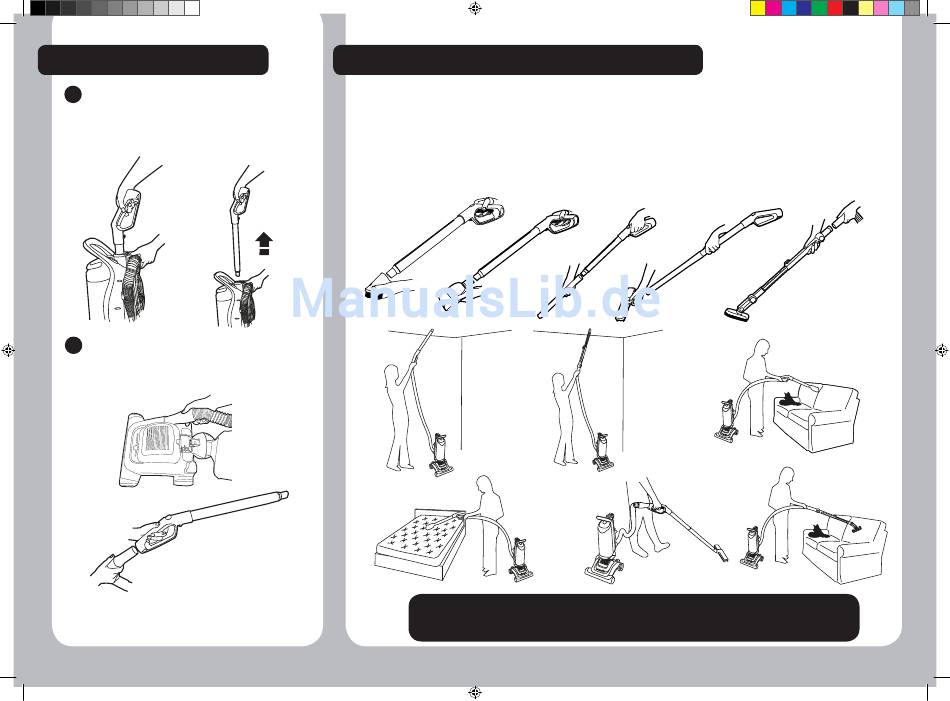 ManualsLib.de