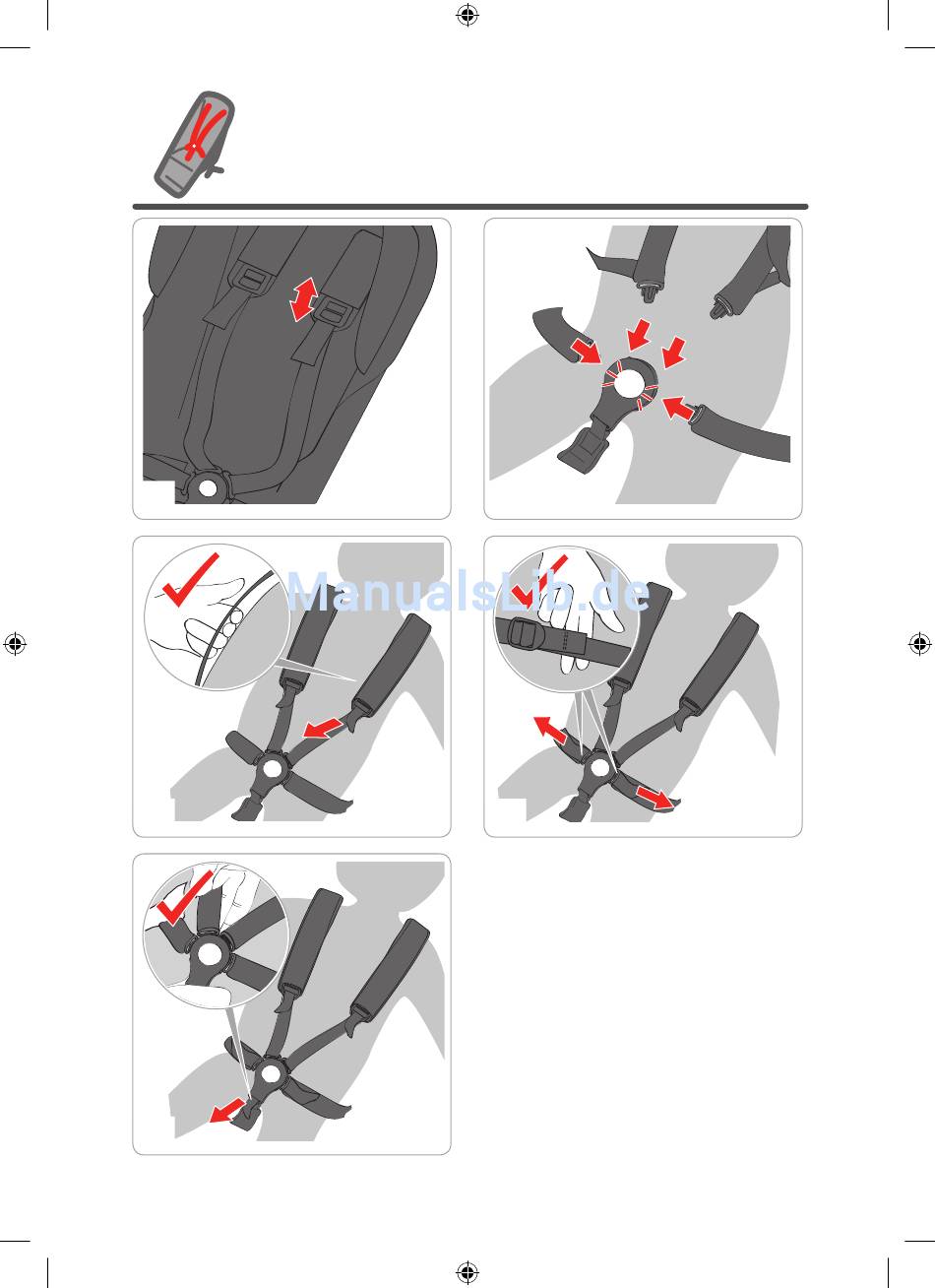 ManualsLib.de