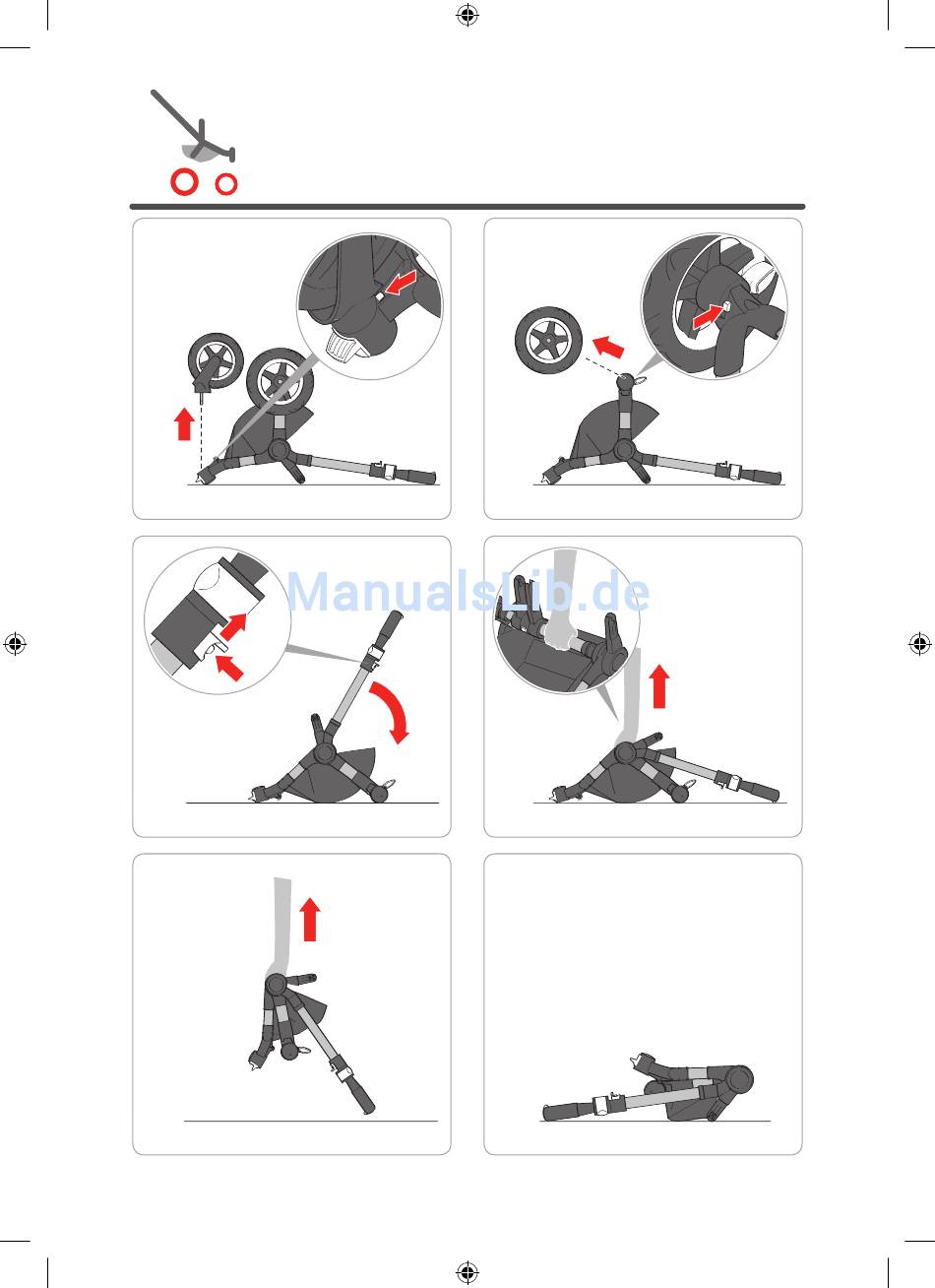 ManualsLib.de