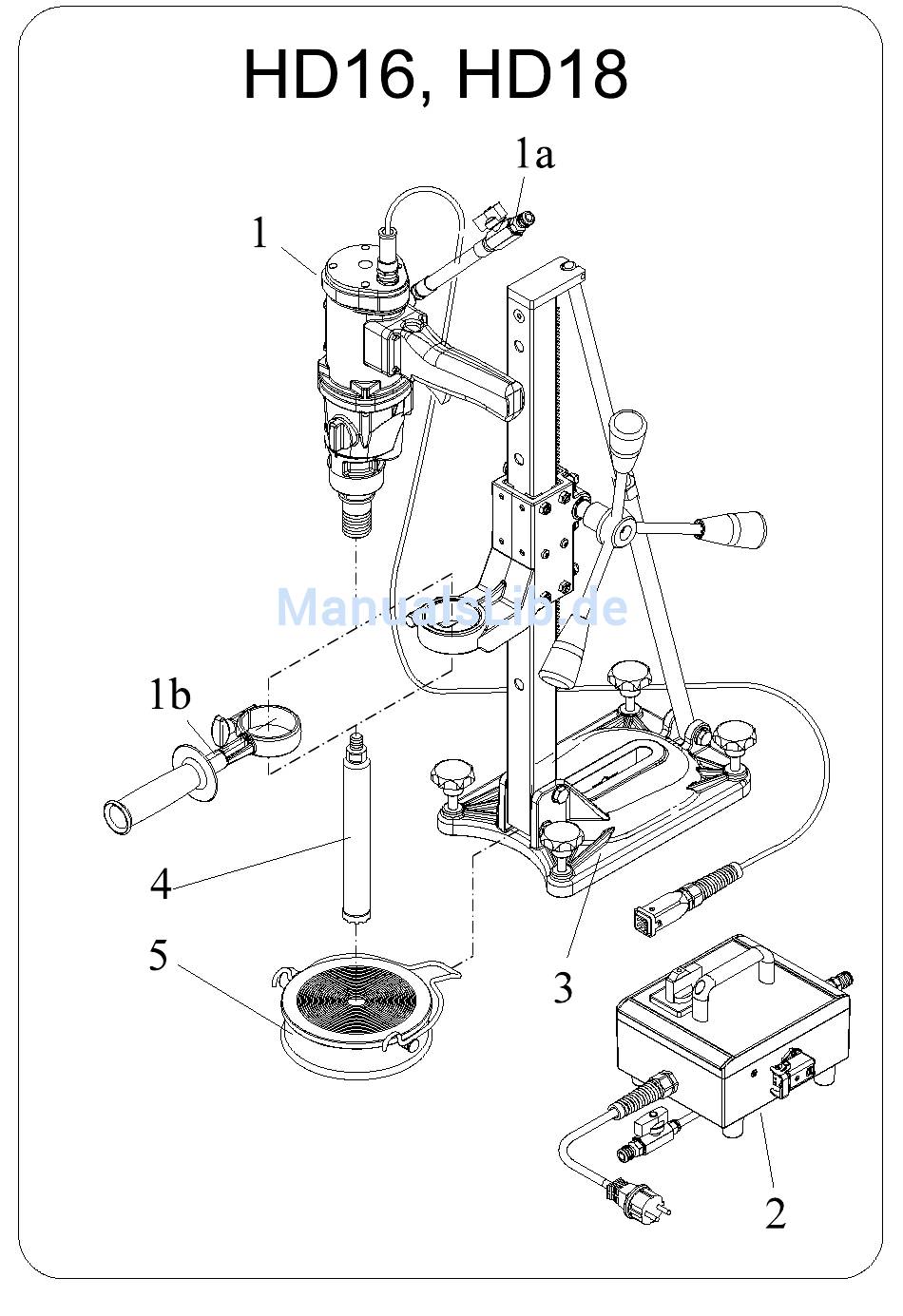 HD16, HD18

1a

1

ManualsLib.de

1b

4

5

3

2