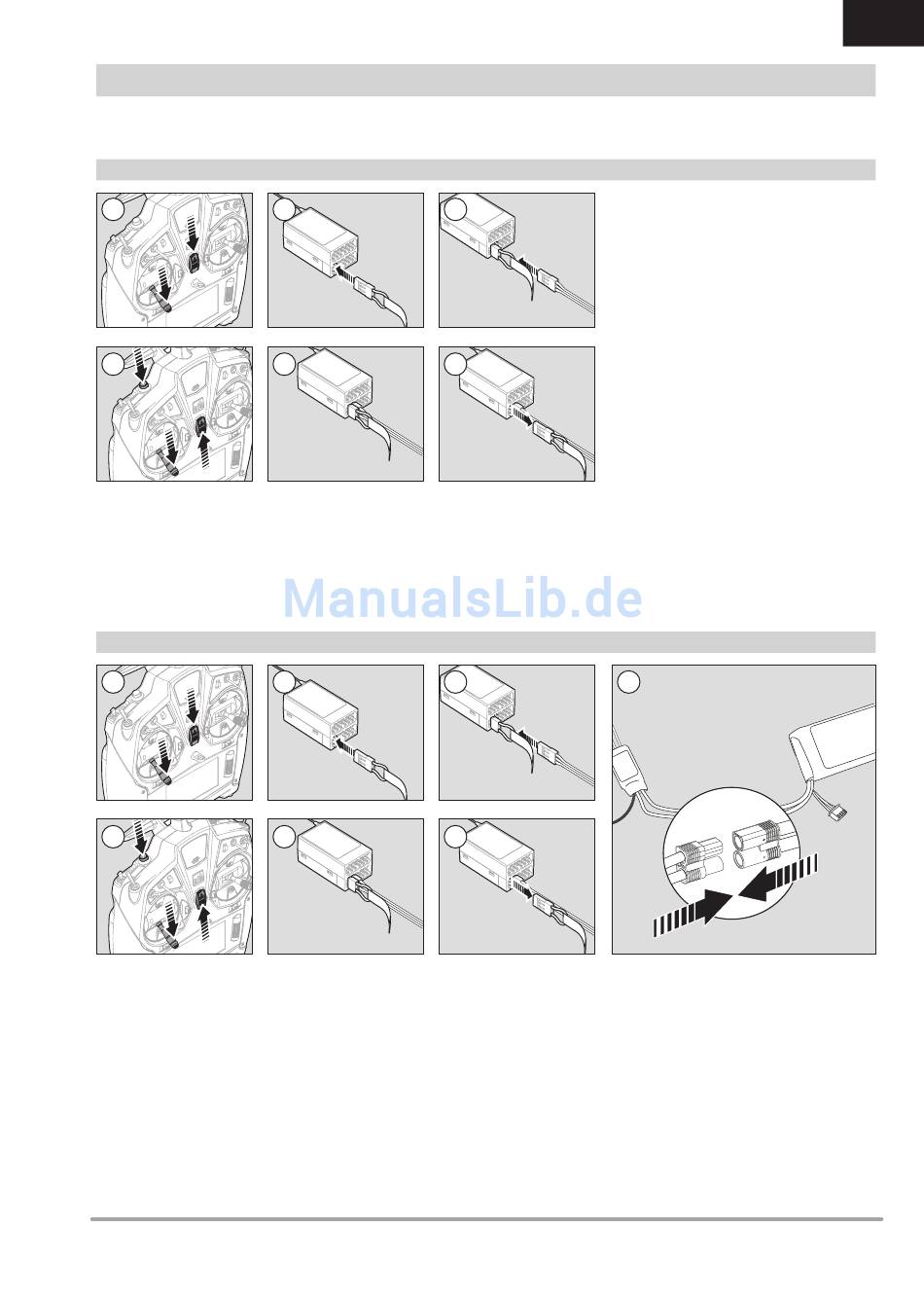 ManualsLib.de