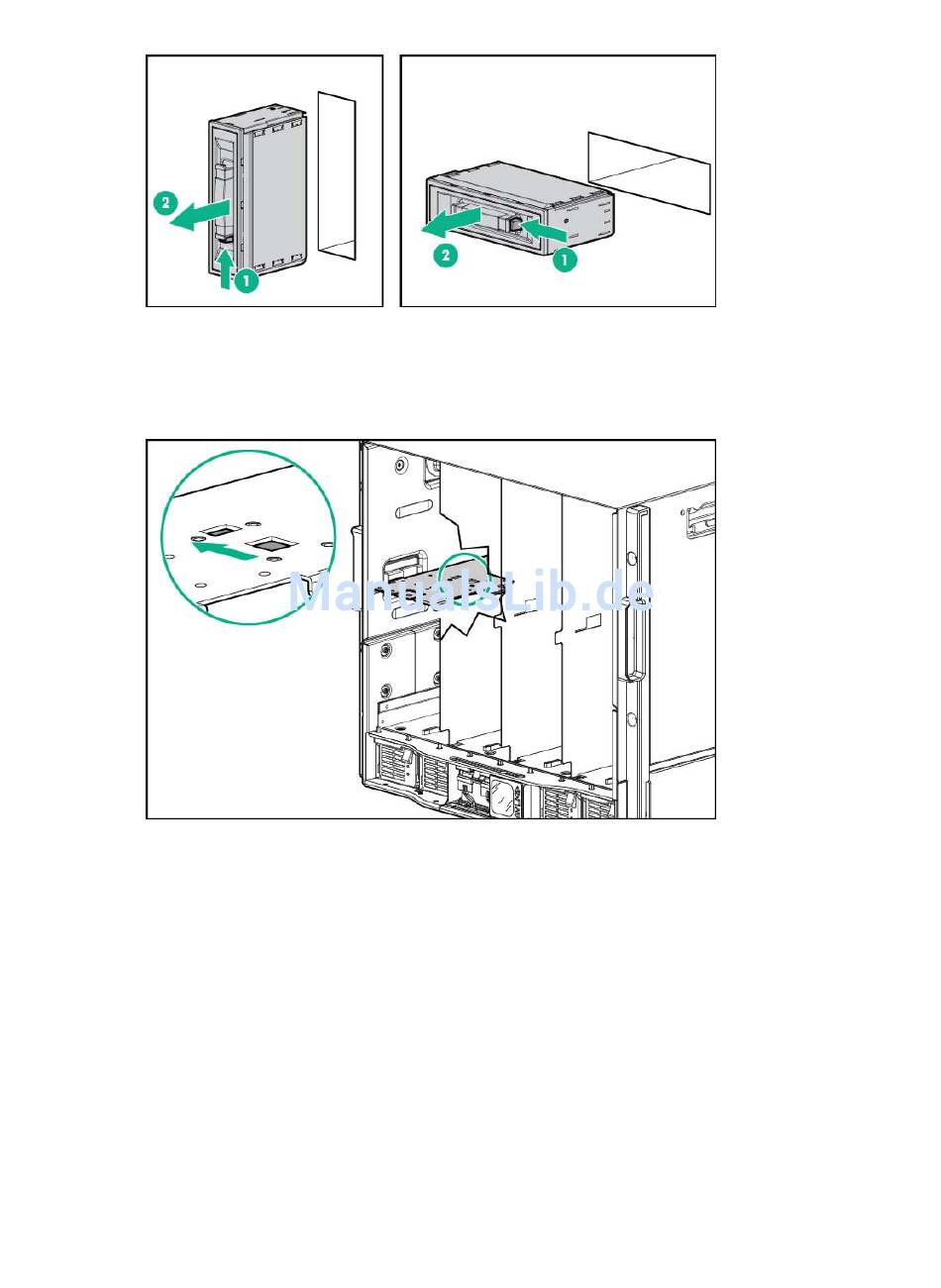 2
1

2
1

ManualsLib.de