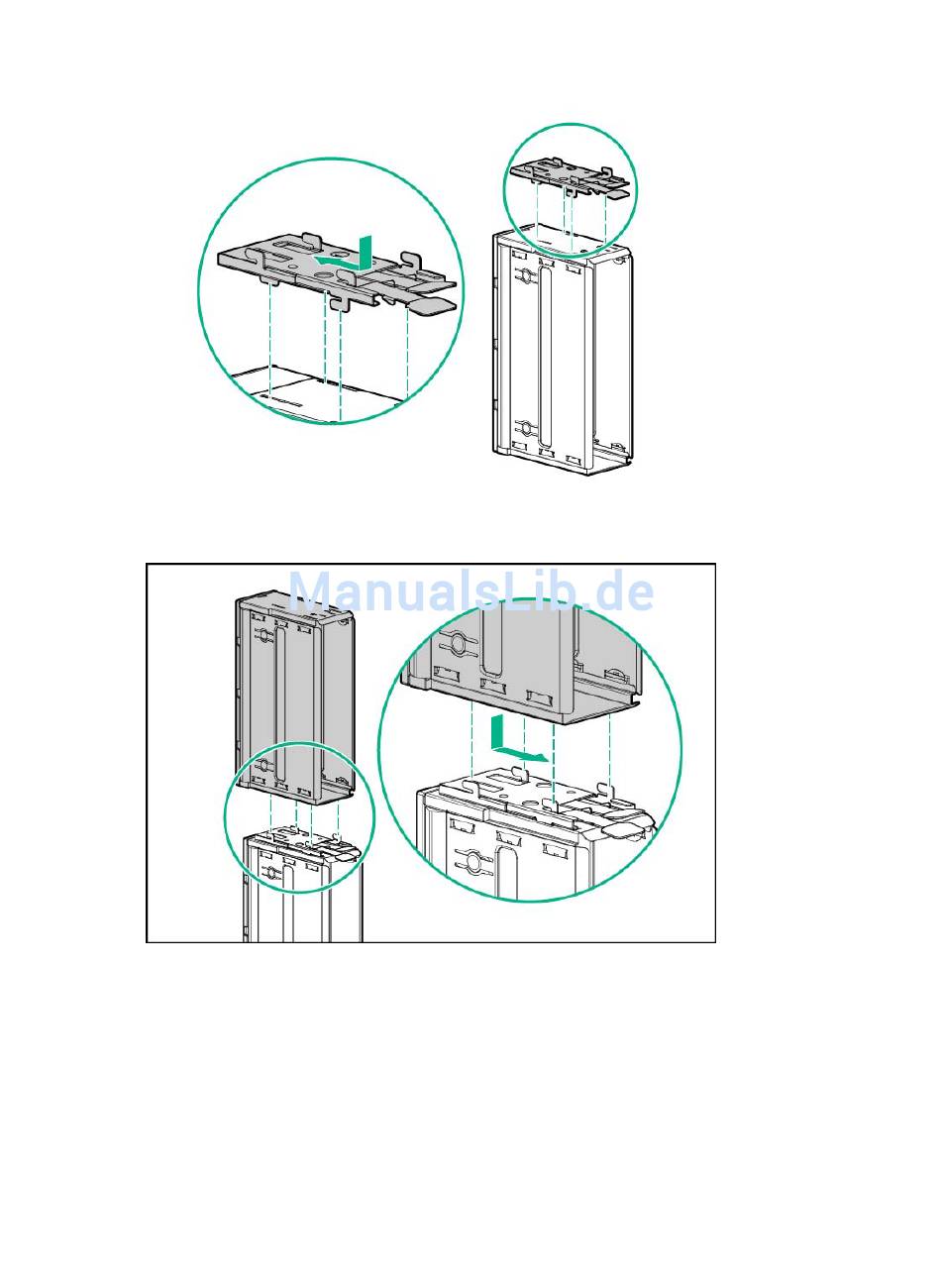 ManualsLib.de