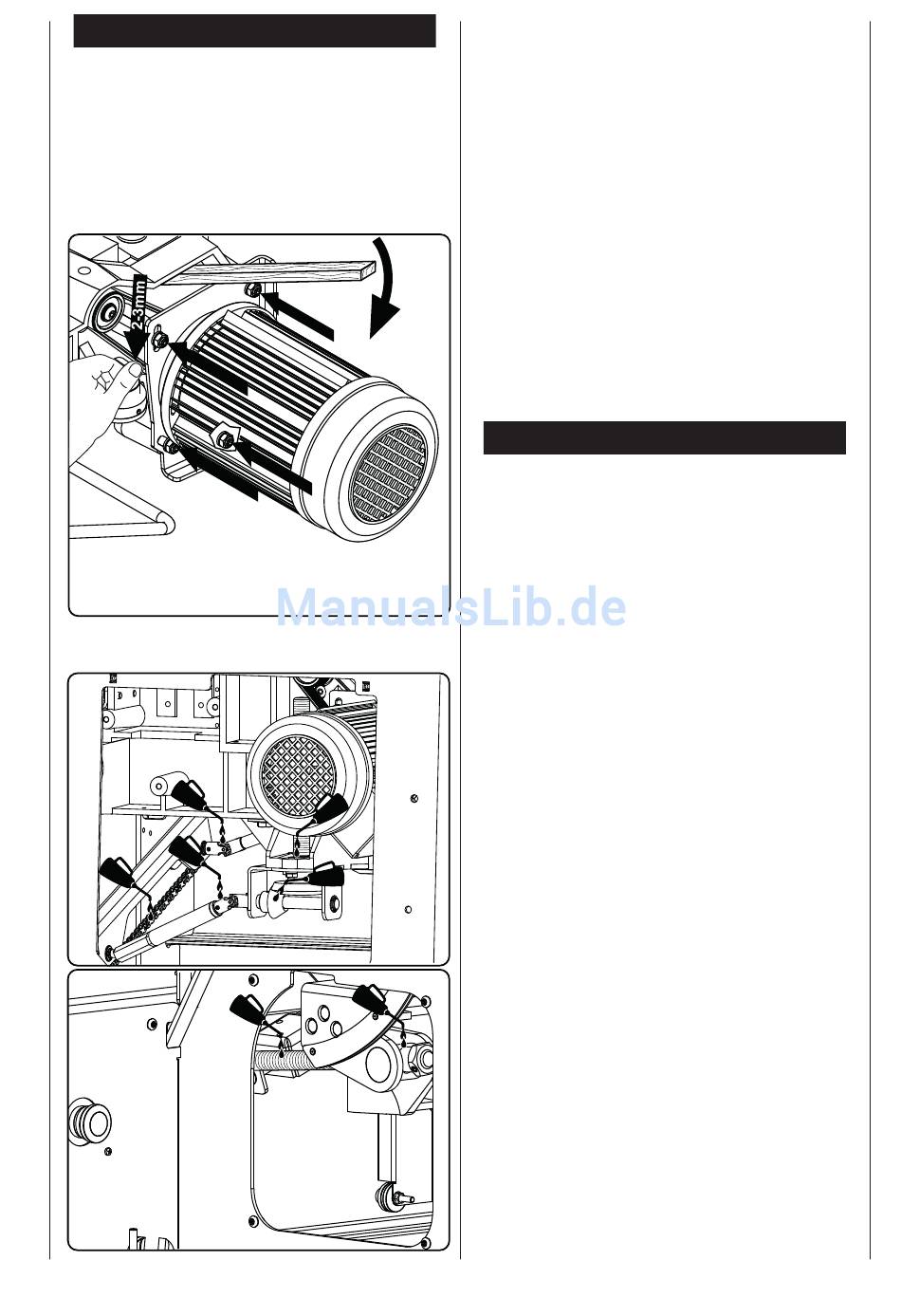 2-3mm

ManualsLib.de