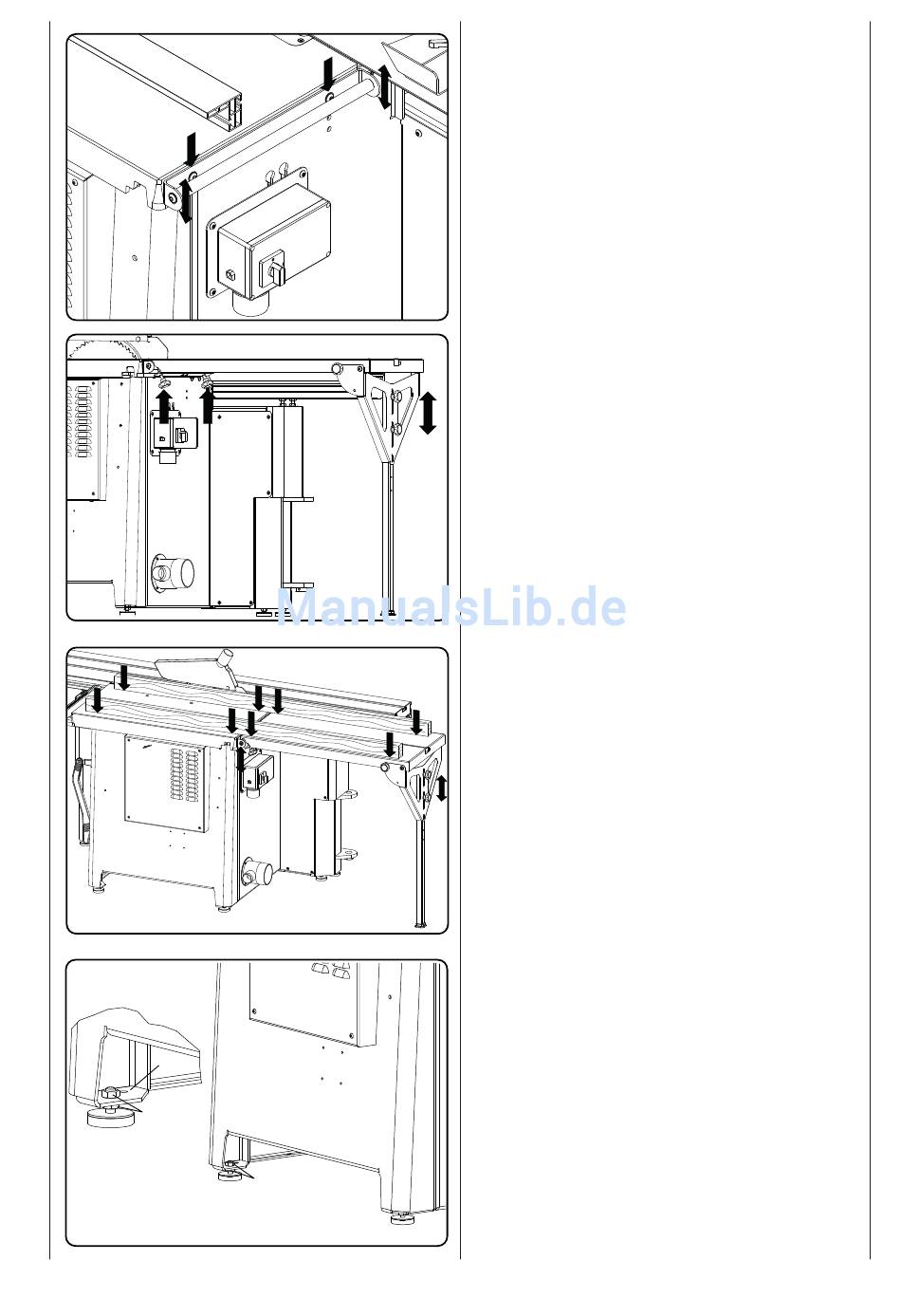 ManualsLib.de