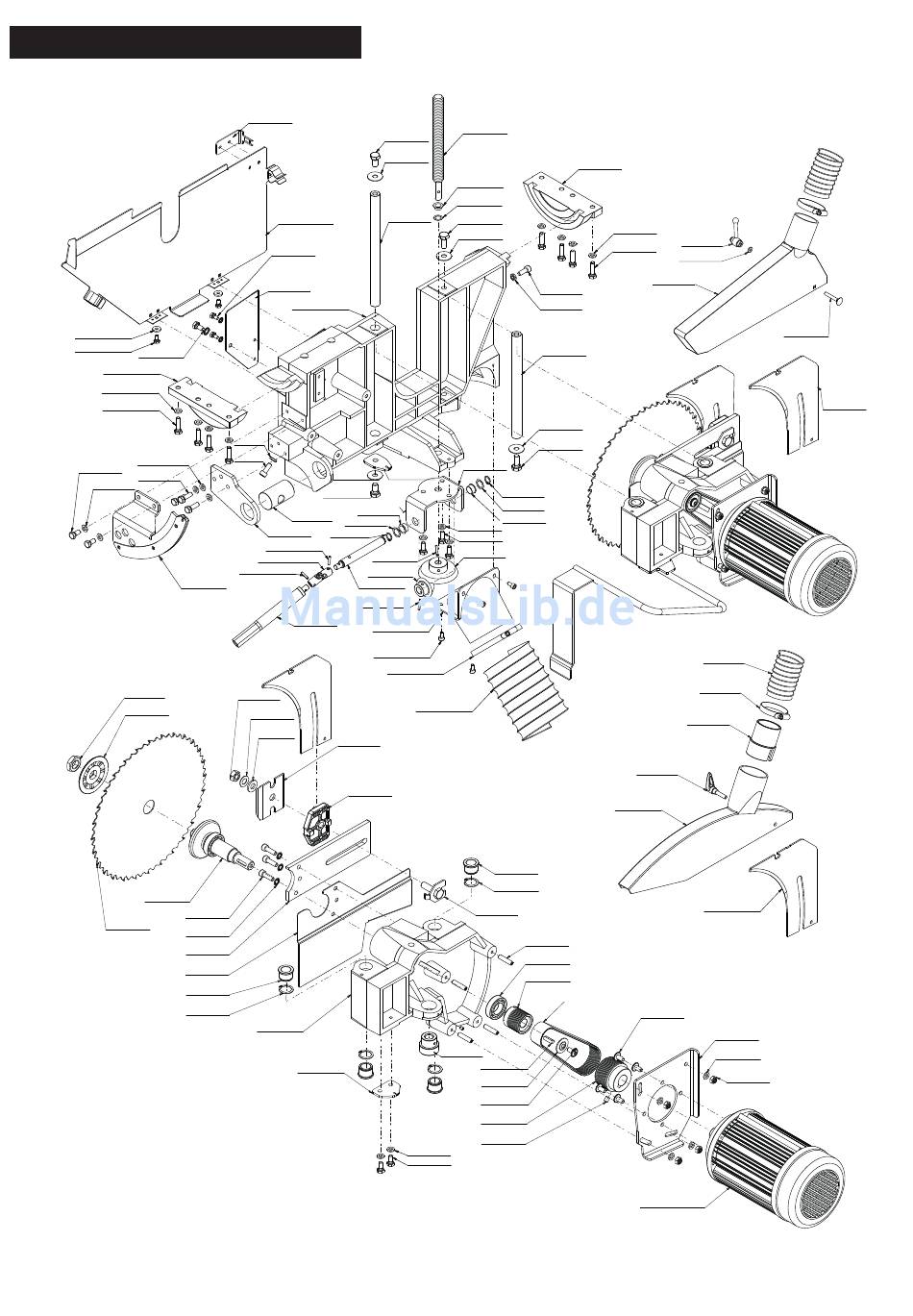 ManualsLib.de