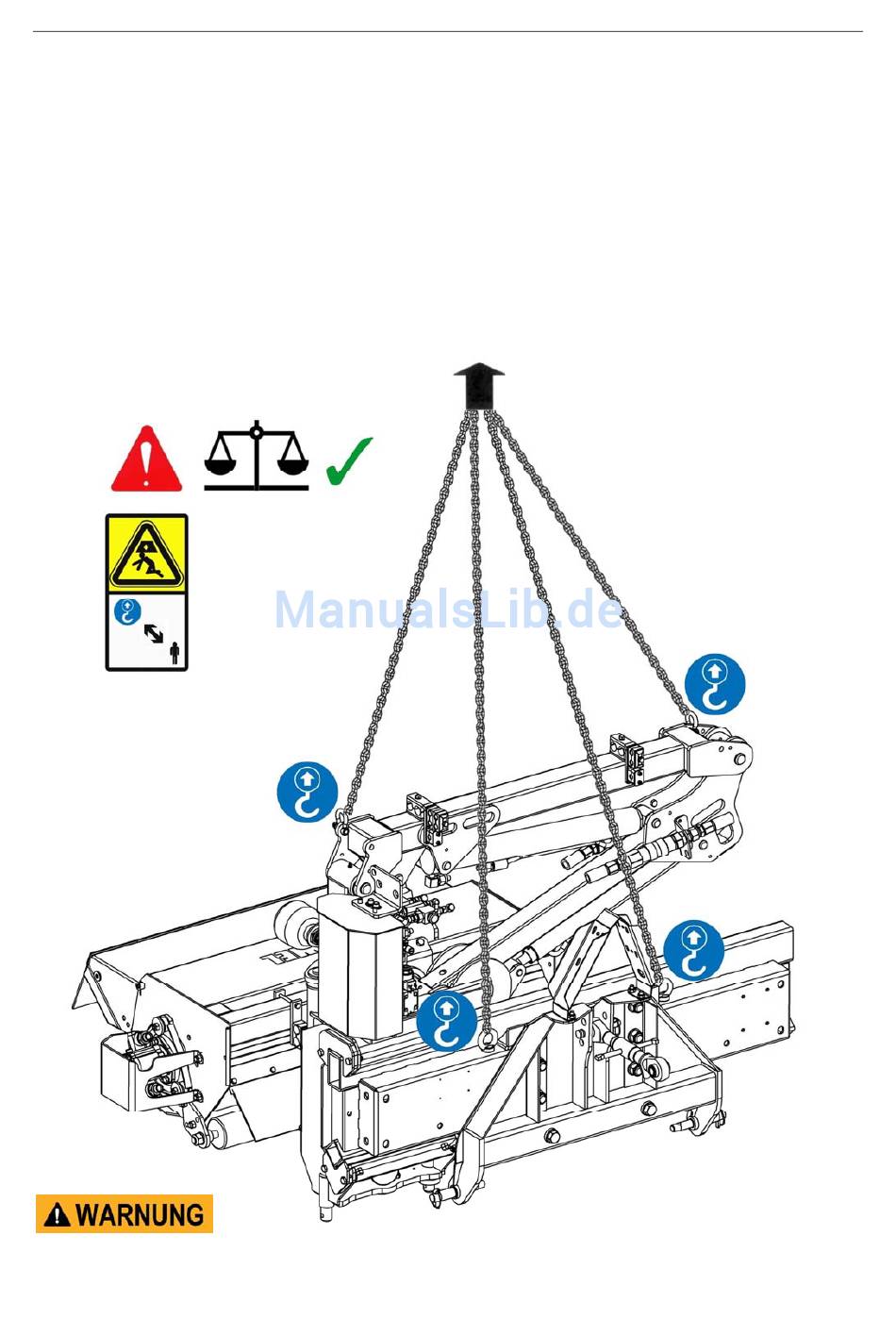 ManualsLib.de

WARNUNG