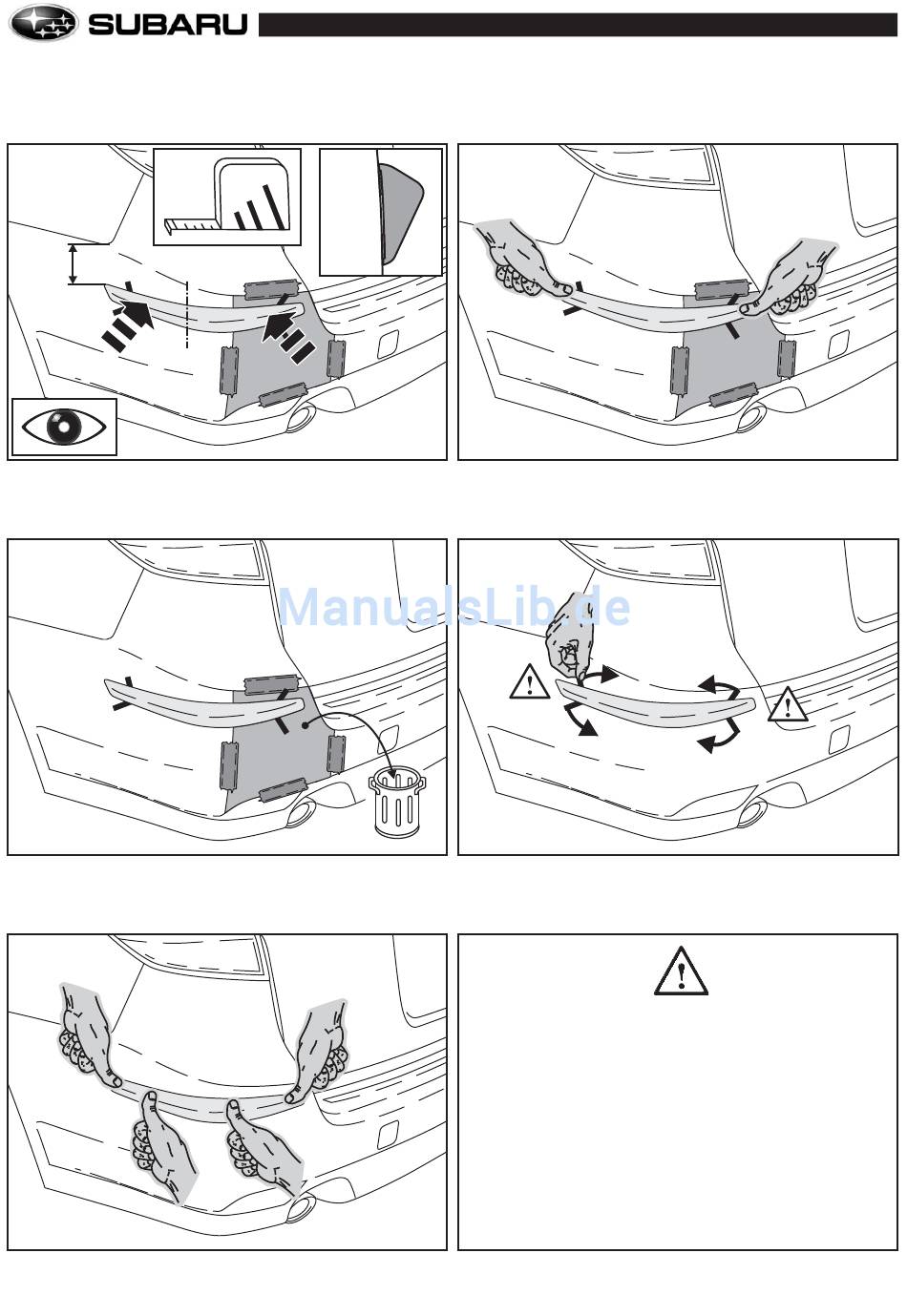 SUBARU

ManualsLib.de