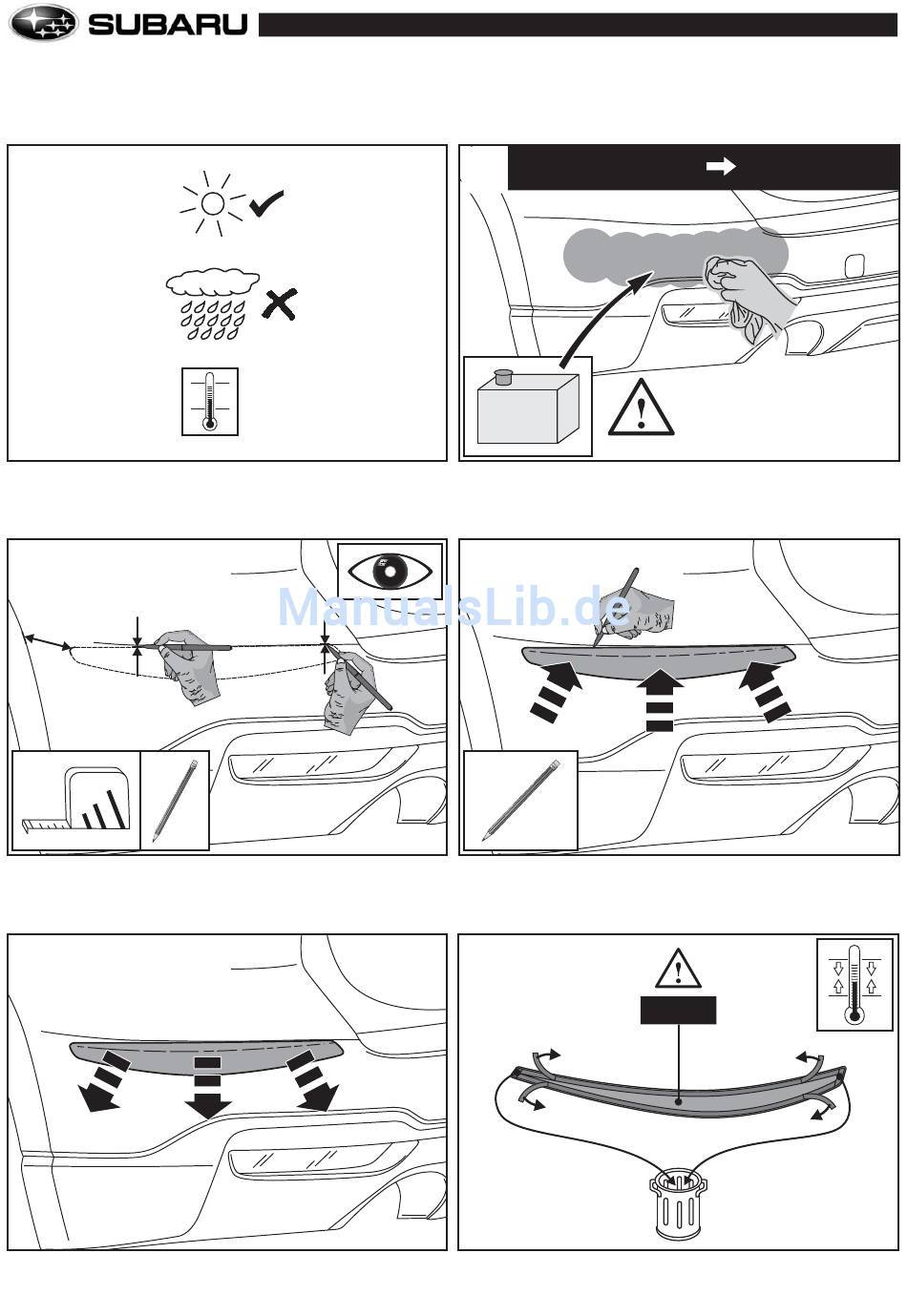 SUBARU

ManualsLib.de