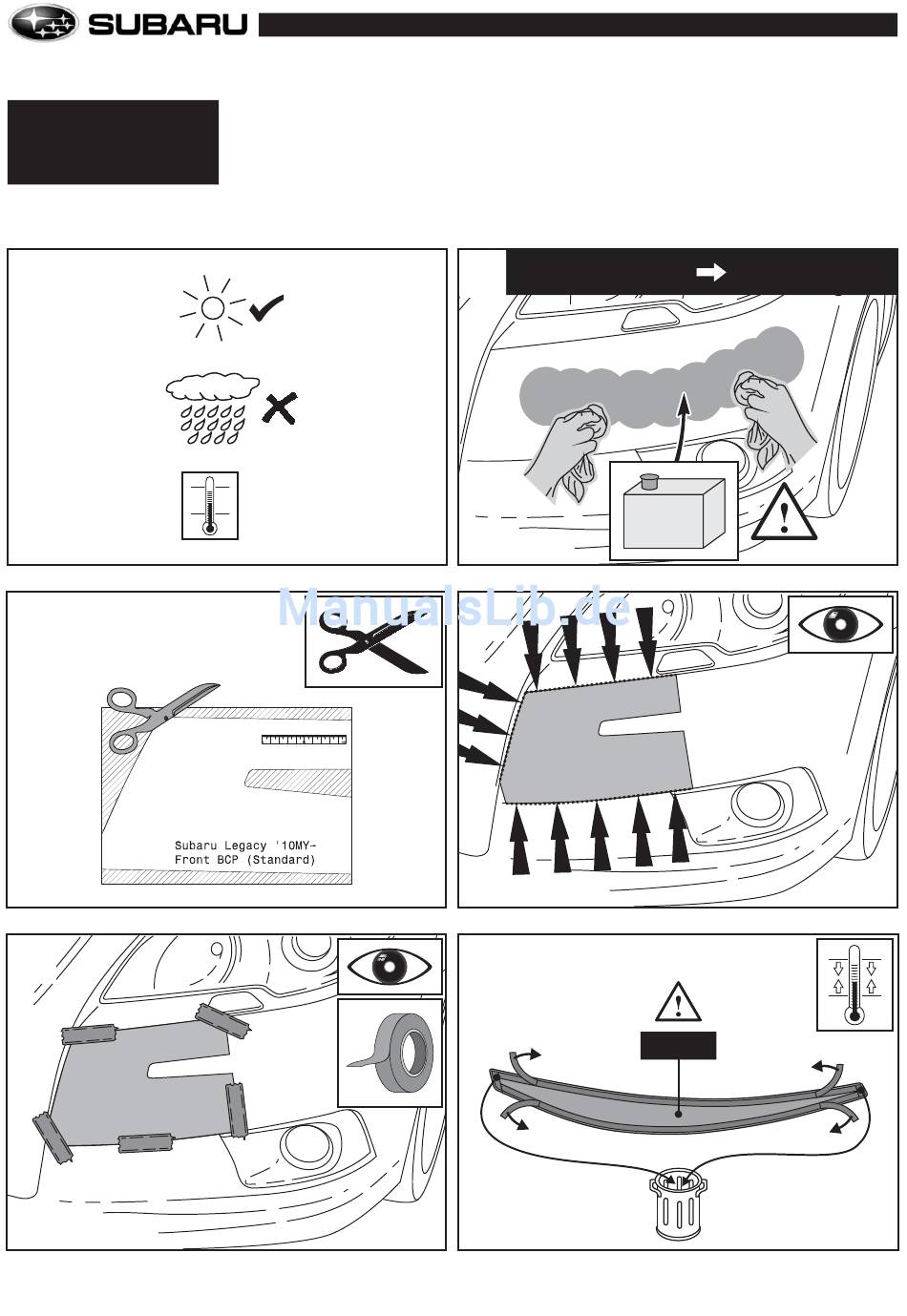 SUBARU

ManualsLib.de

Subaru Legacy '10MY-
Front BCP (Standard)