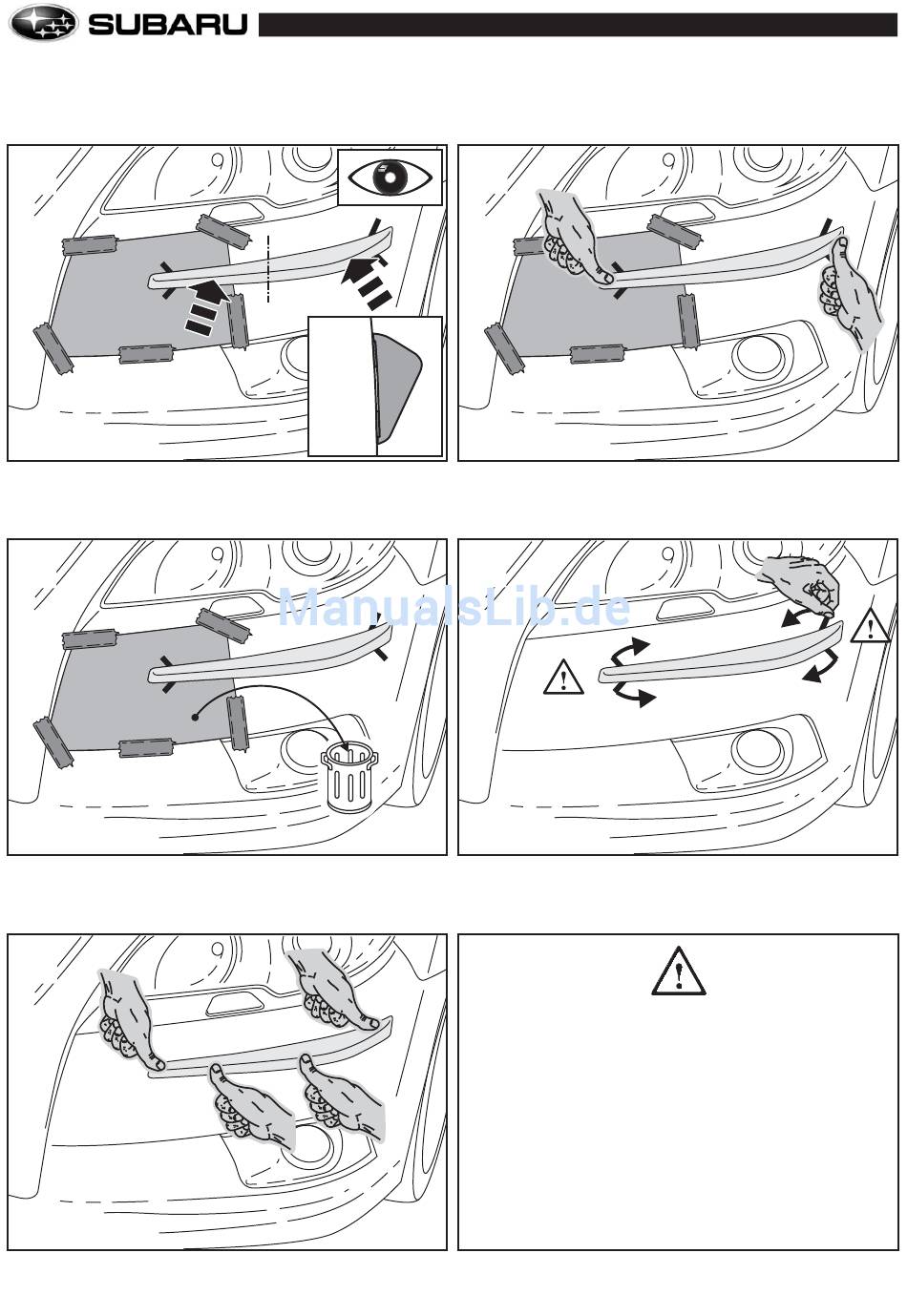 SUBARU

ManualsLib.de