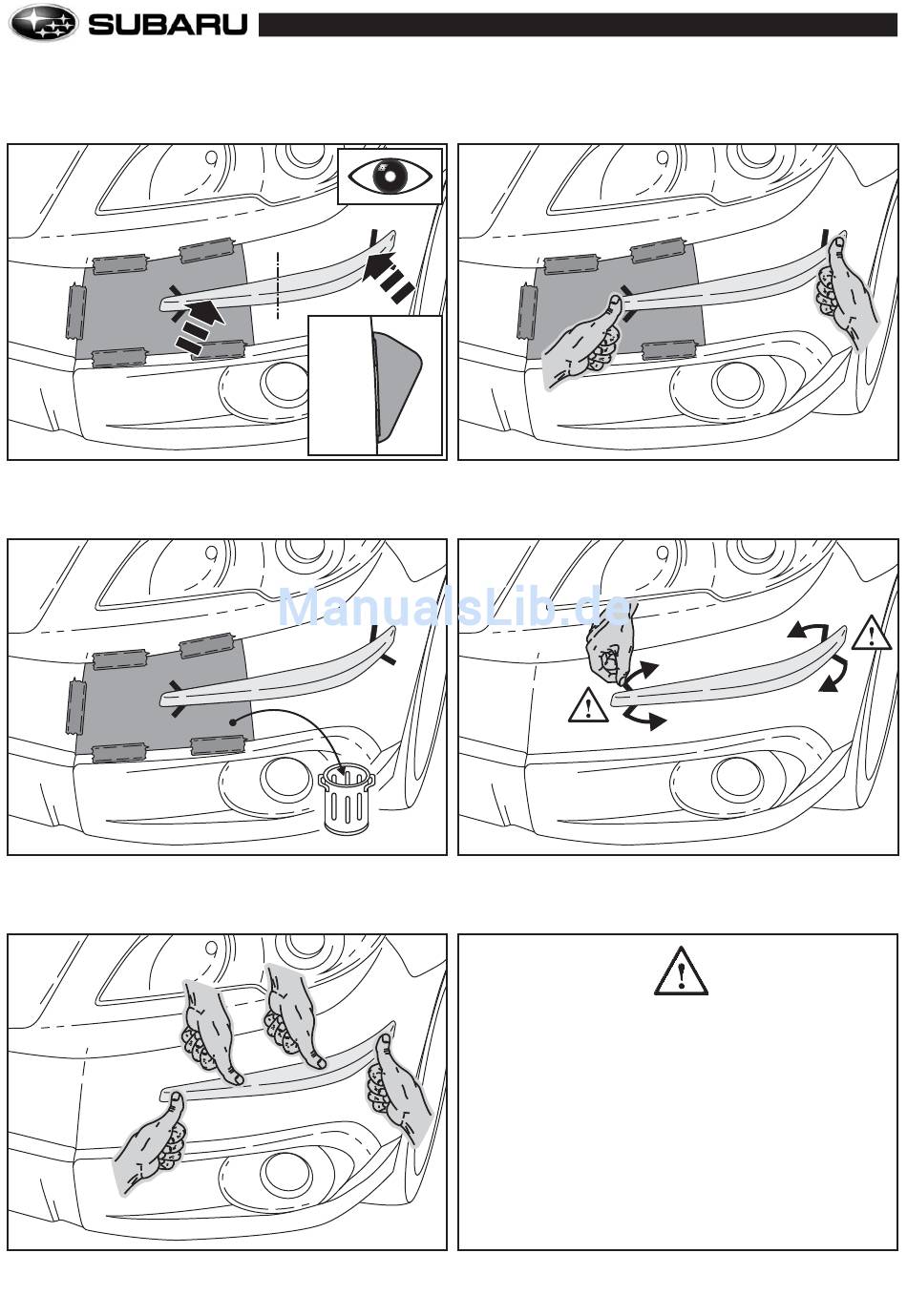 SUBARU

ManualsLib.de