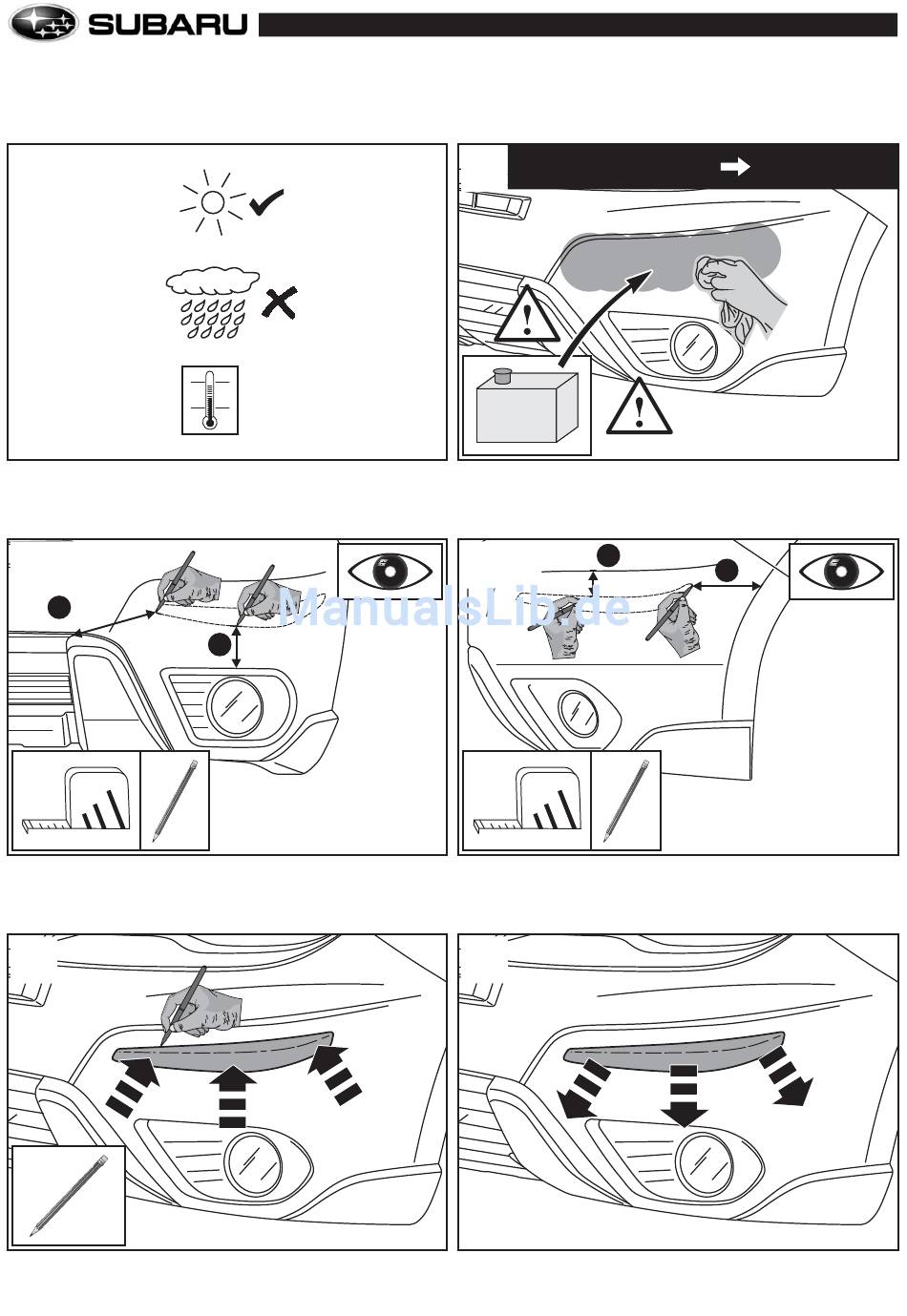 SUBARU

ManualsLib.de