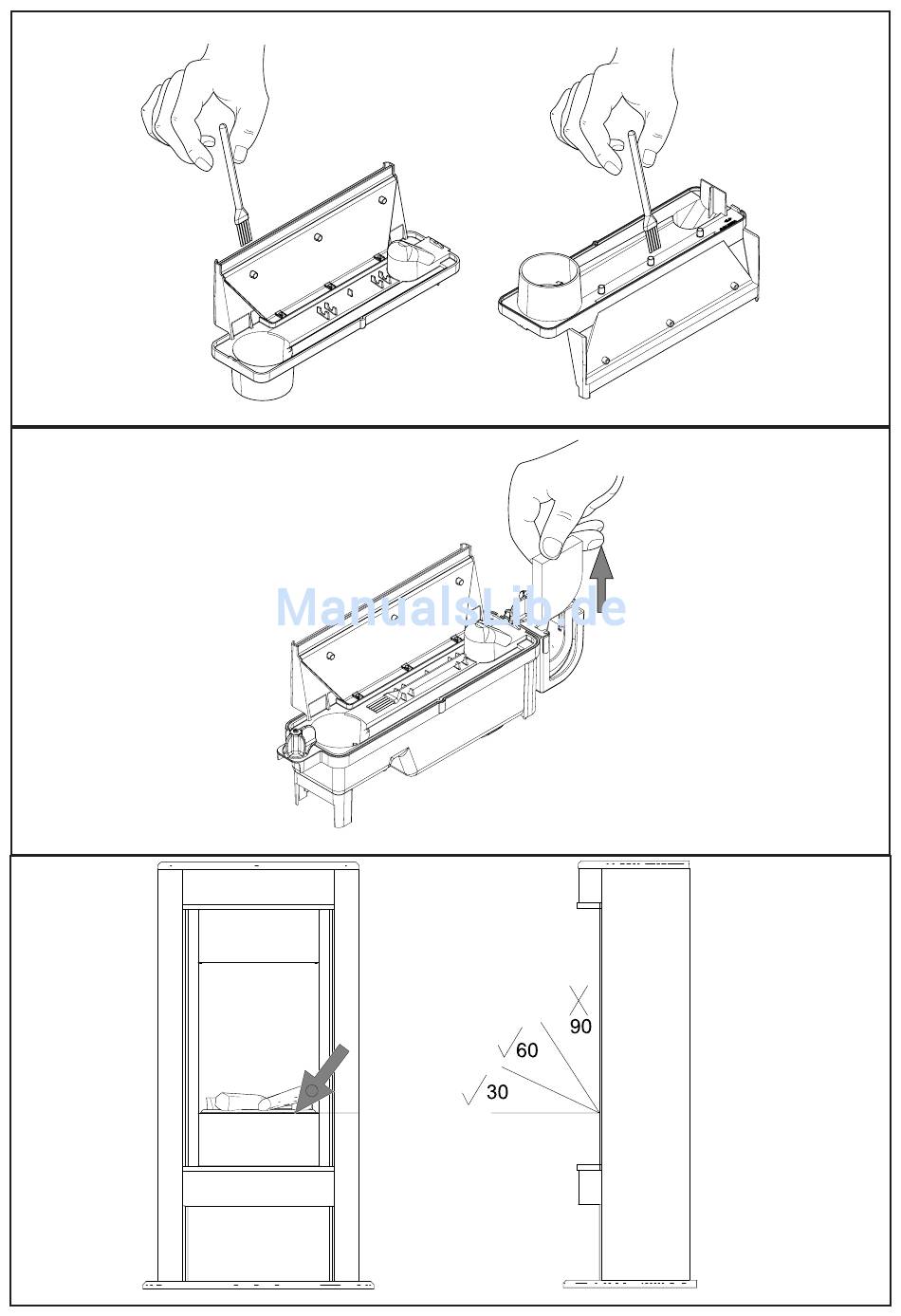 ManualsLib.de

90
60
30