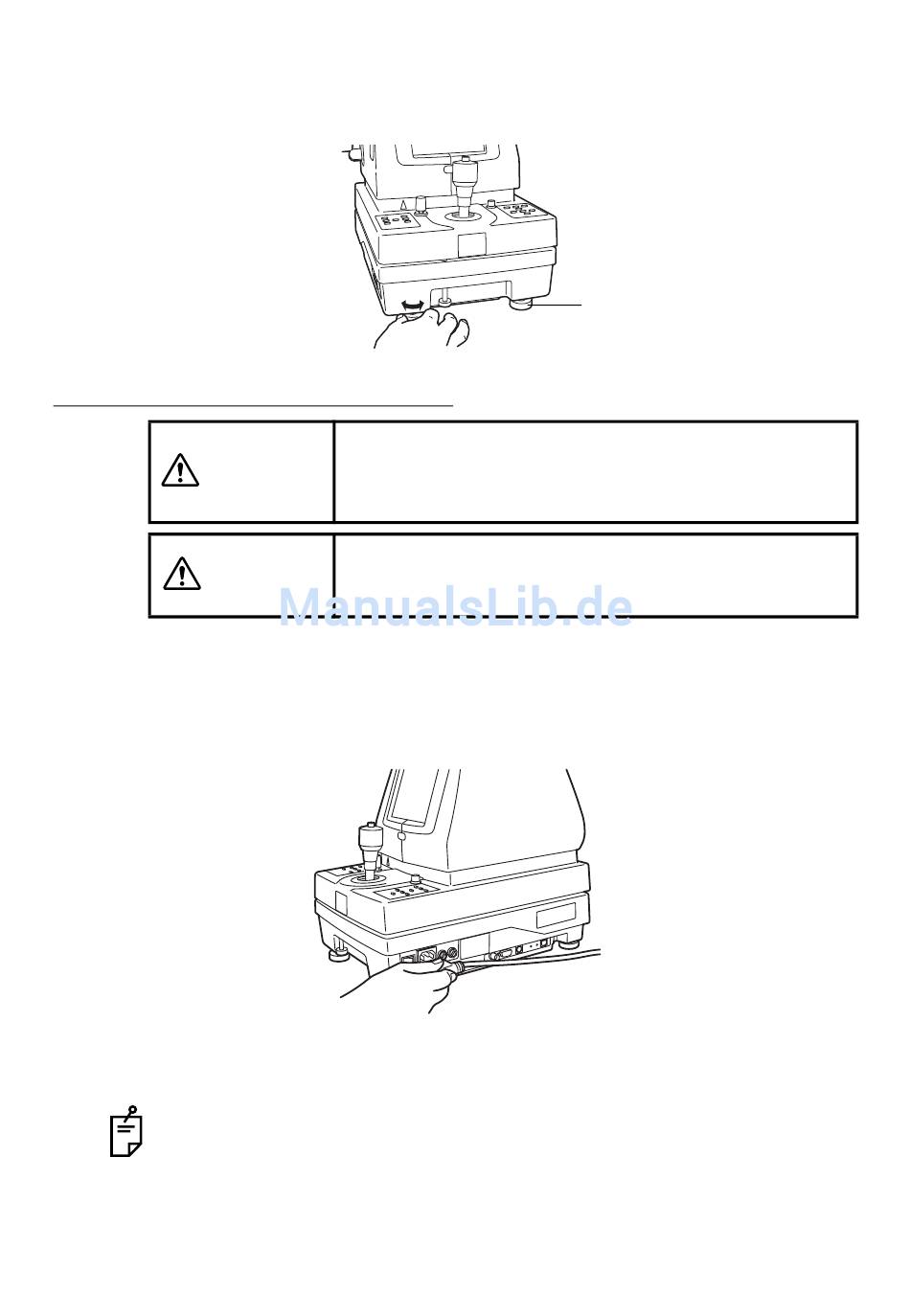 ManualsLib.de