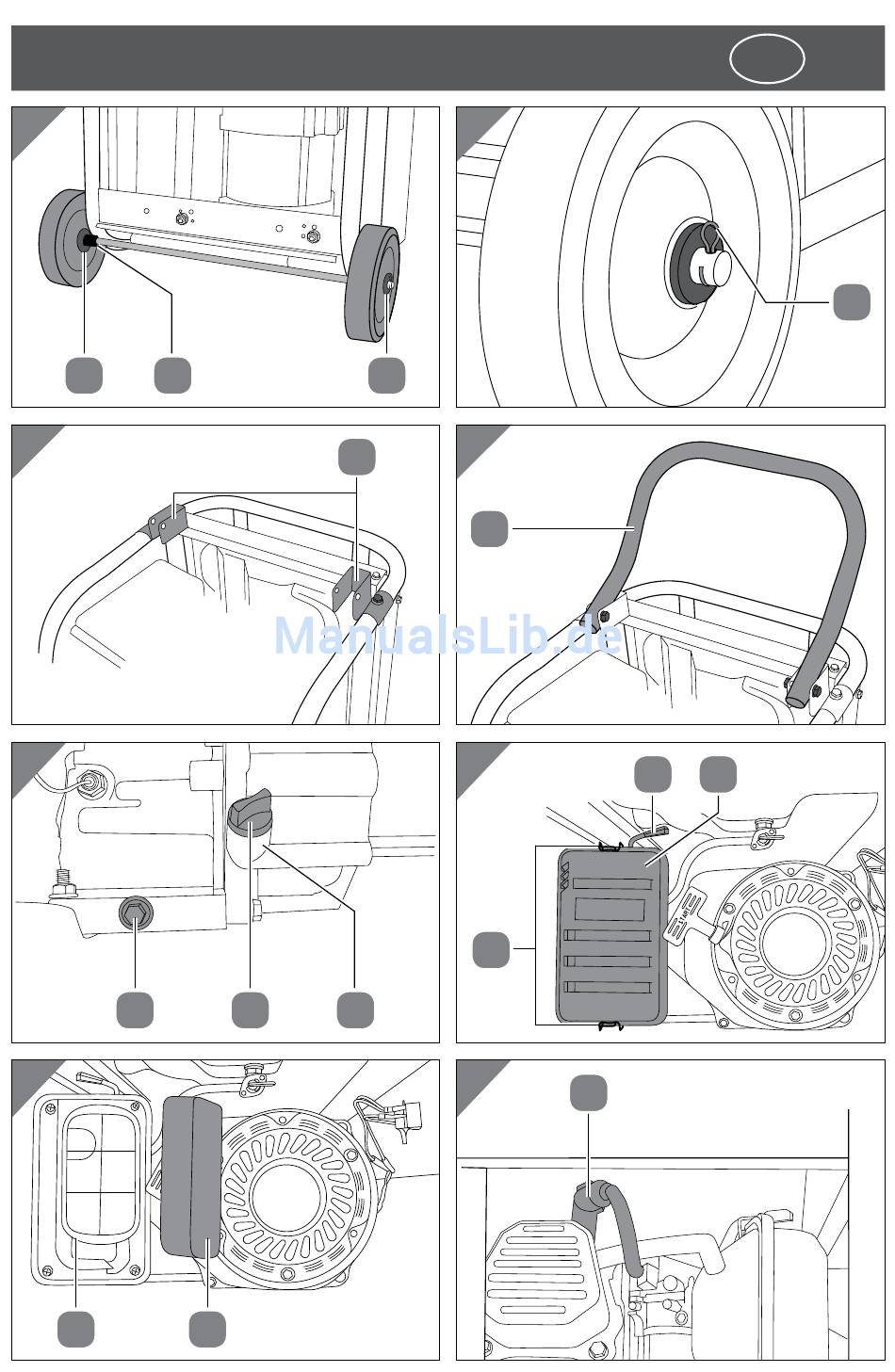 ManualsLib.de