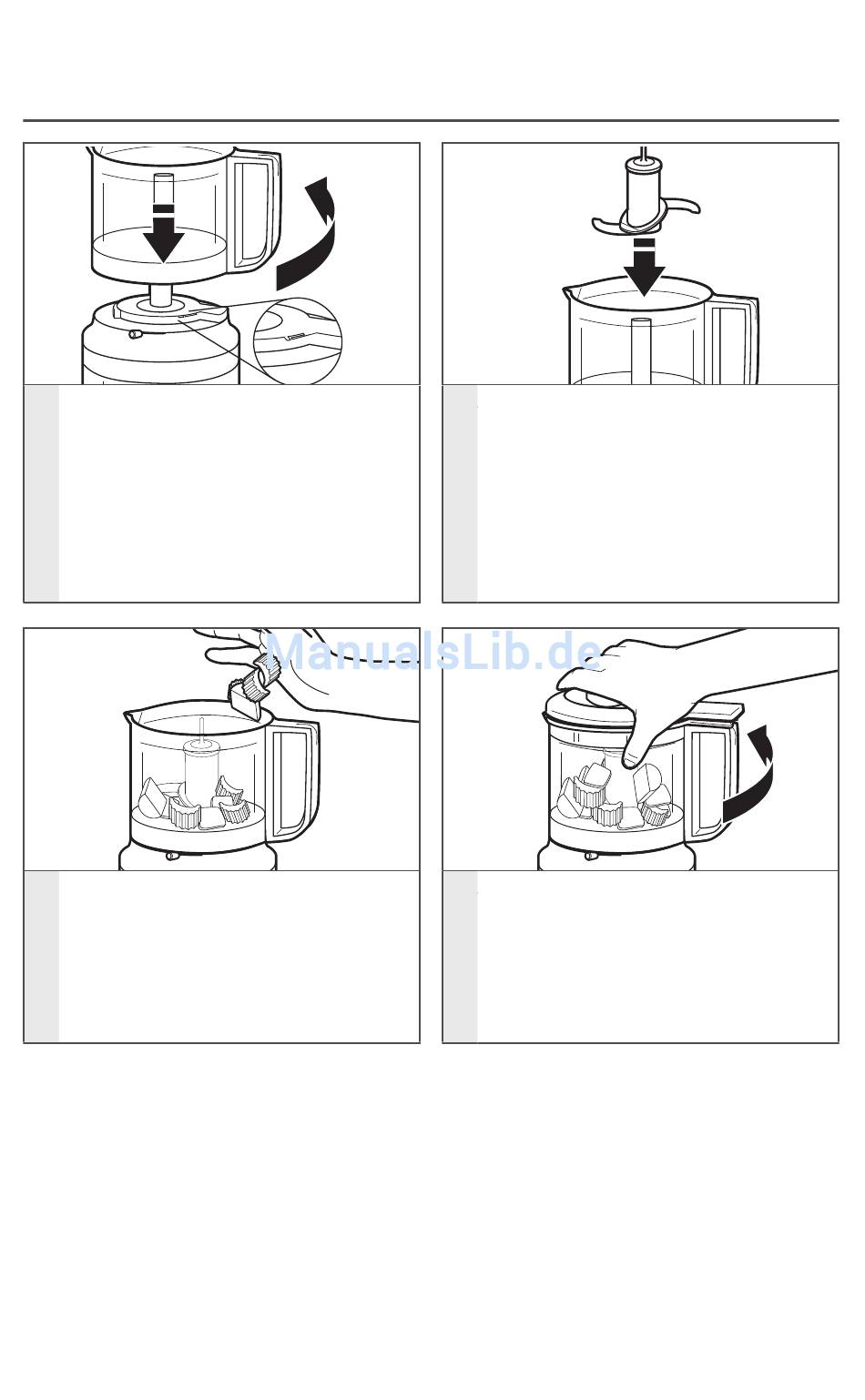 ManualsLib.de